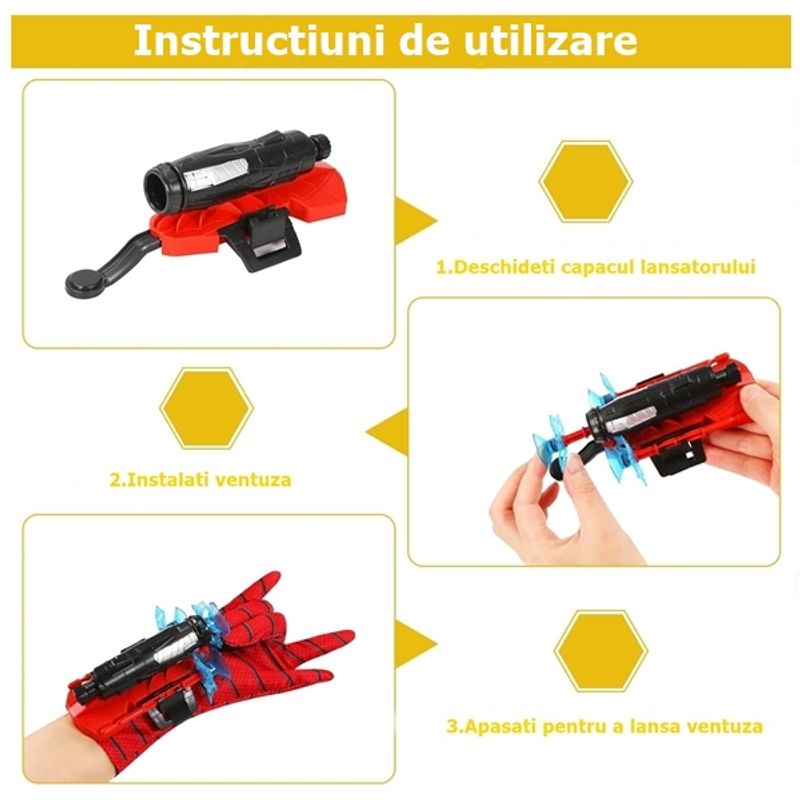 Instructiuni de utilizare

1.Deschideti capacul lansatorului

2.Instalati ventuza

3.Apasati pentru a lansa ventuza