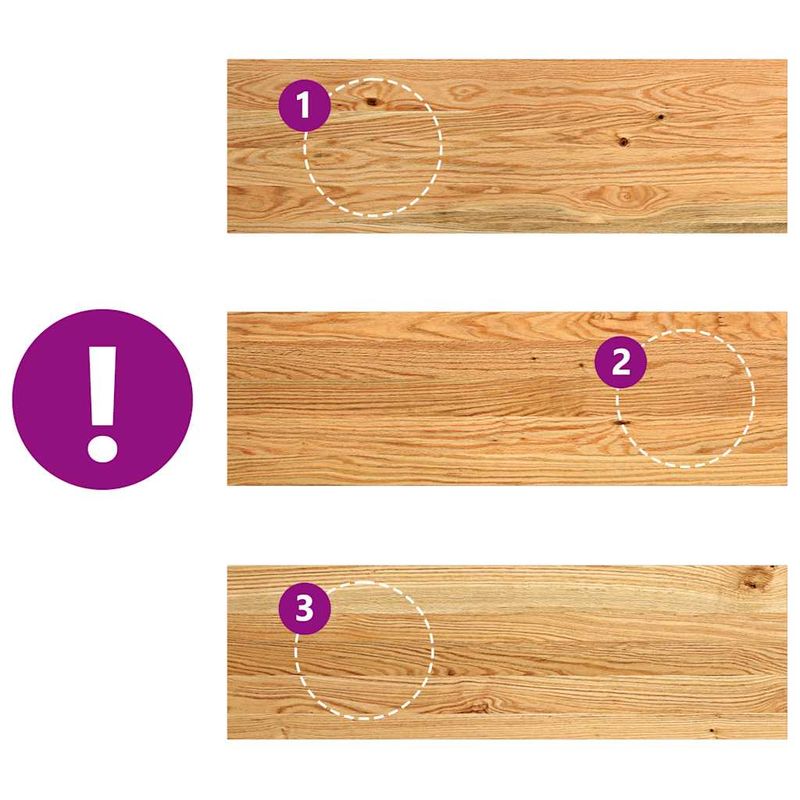 1

!

2

3