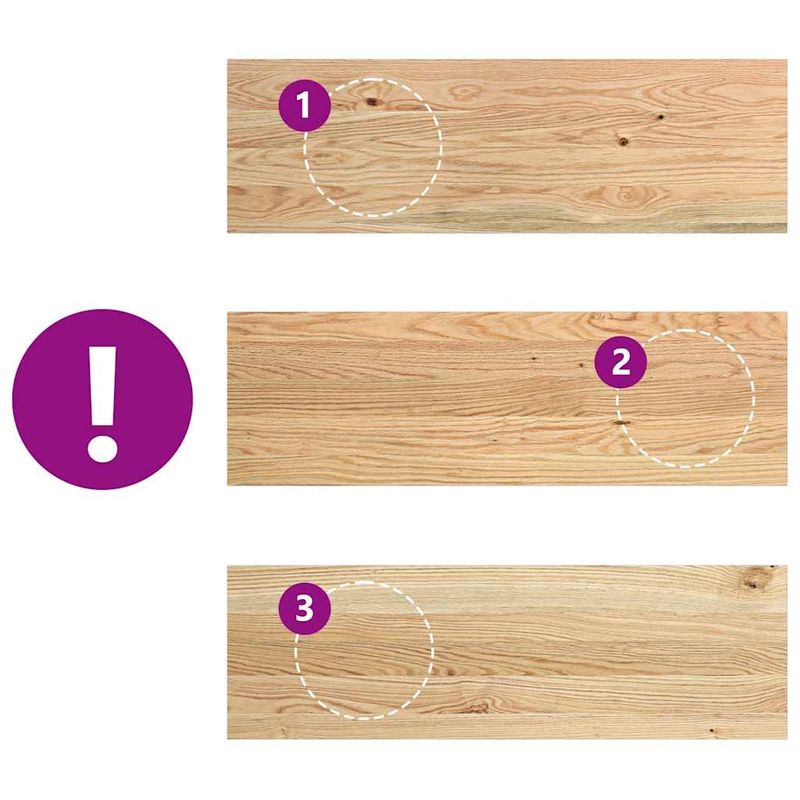 1

!

2

3