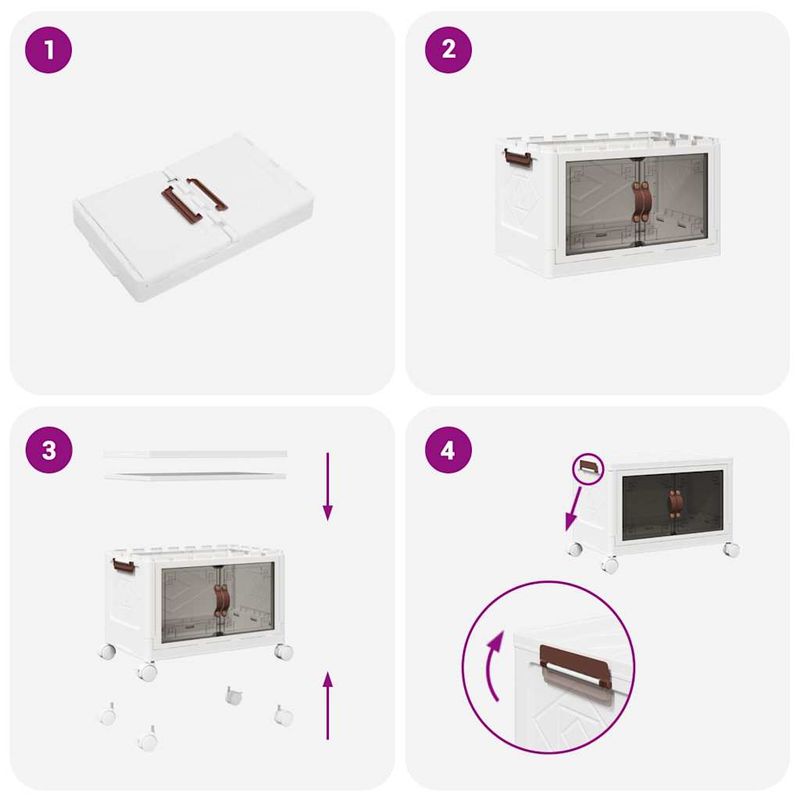 1

2

3

4