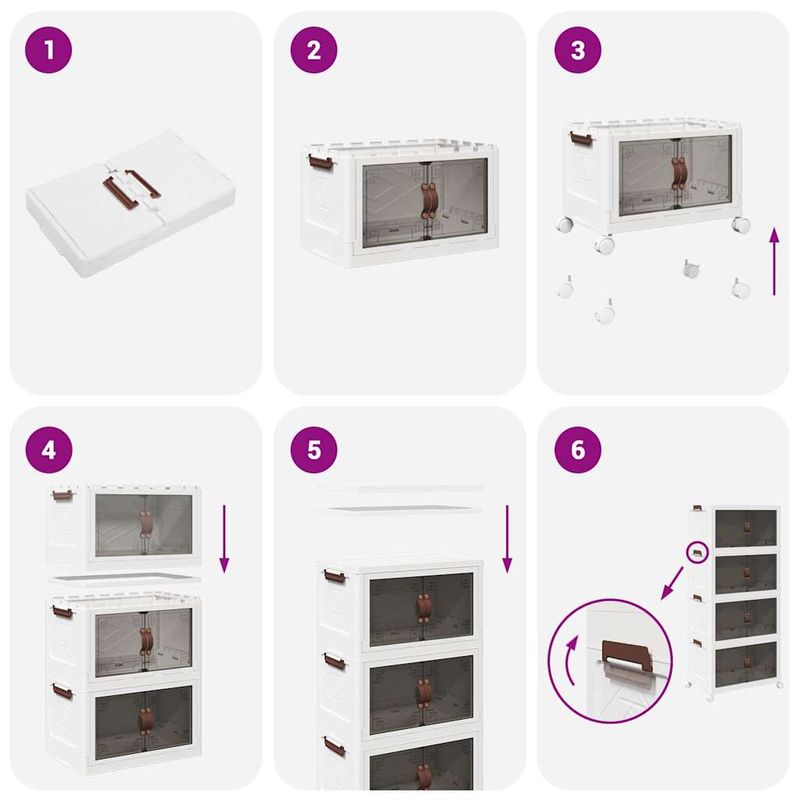 1

2

3

4

5

6