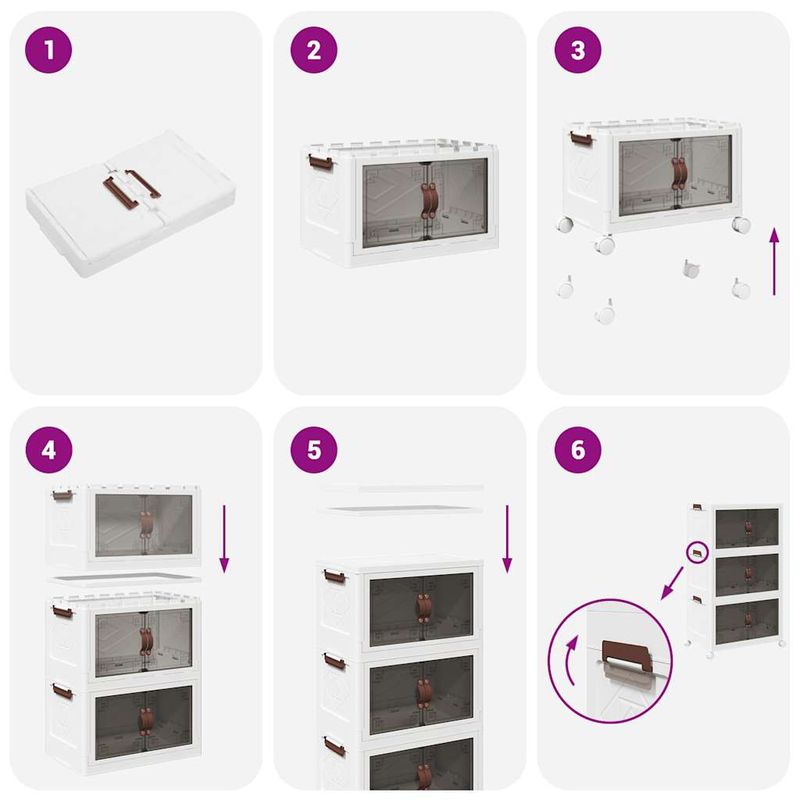 1

2

3

4

5

6