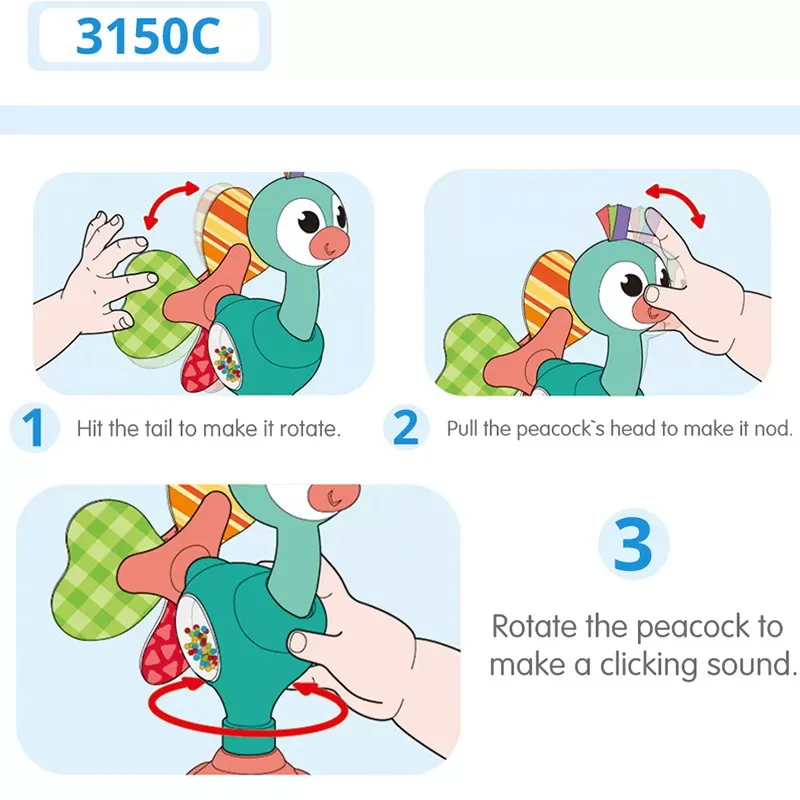 3150C

1 Hit the tail to make it rotate.

2 Pull the peacock`s head to make it nod.

3

Rotate the peacock to make a clicking sound.