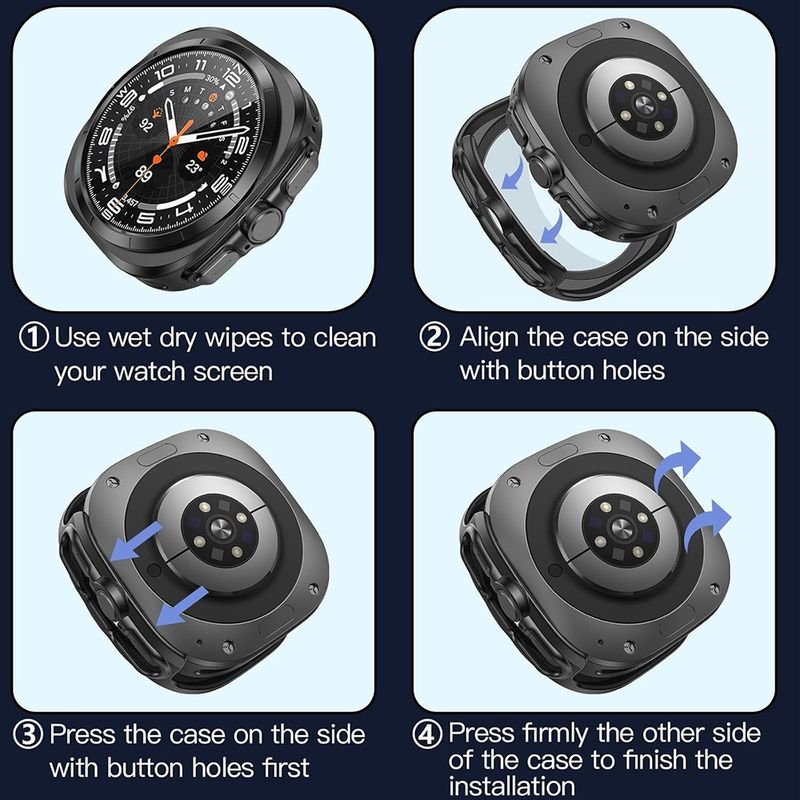 ① Use wet dry wipes to clean your watch screen

② Align the case on the side with button holes

③ Press the case on the side with button holes first

④ Press firmly the other side of the case to finish the installation