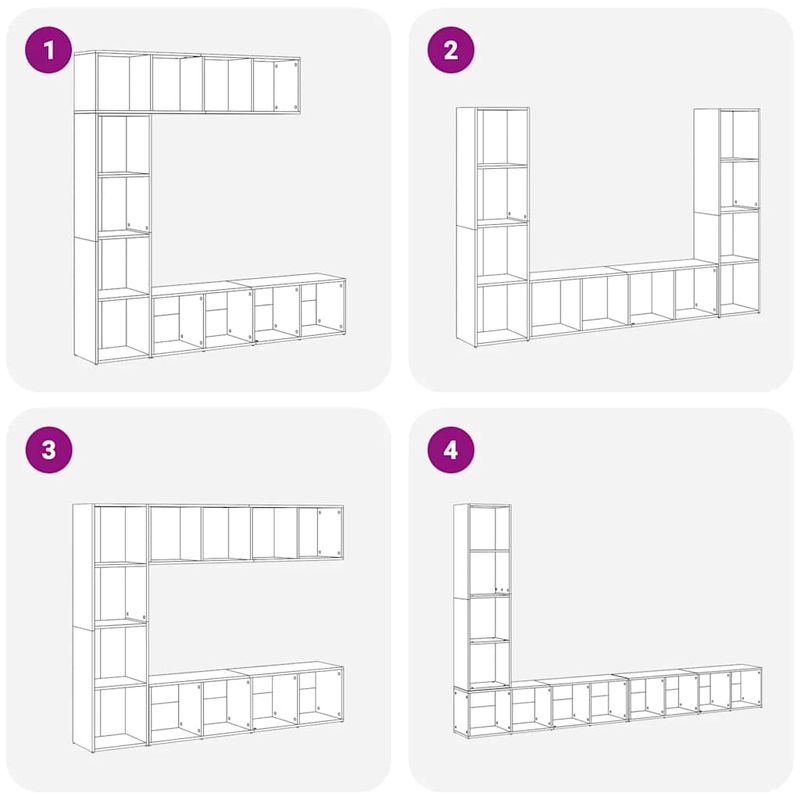 1

2

3

4