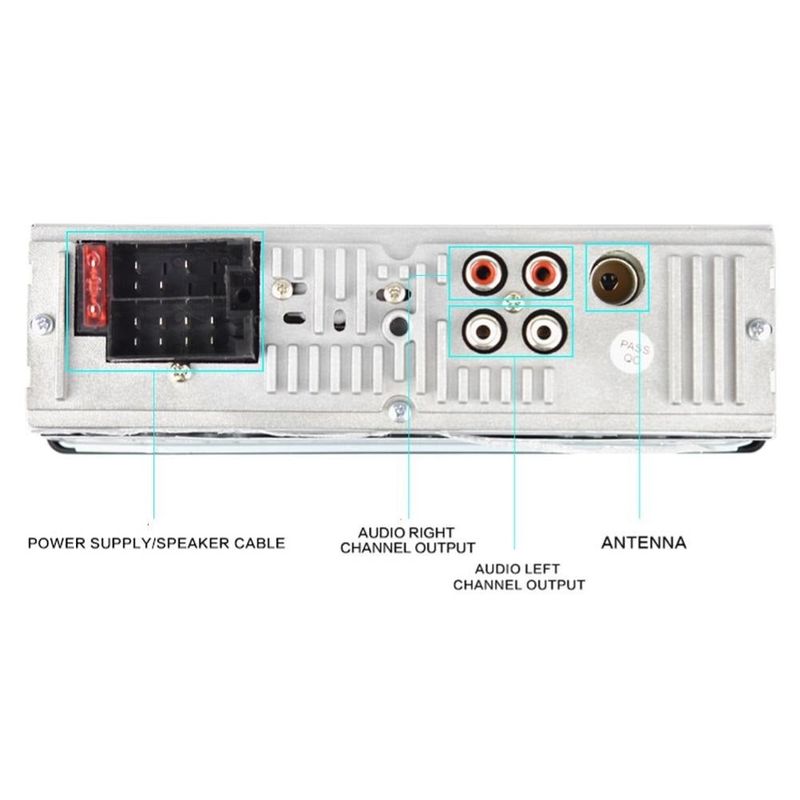 PASS QC

POWER SUPPLY/SPEAKER CABLE

AUDIO RIGHT CHANNEL OUTPUT

AUDIO LEFT CHANNEL OUTPUT

ANTENNA