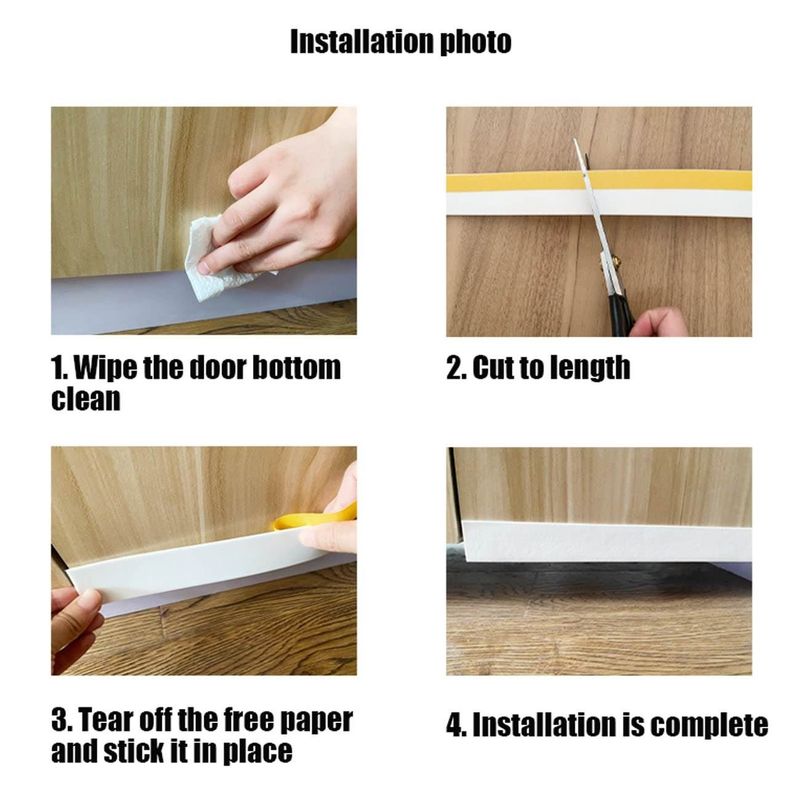 Installation photo

1. Wipe the door bottom clean

2. Cut to length

3. Tear off the free paper and stick it in place

4. Installation is complete