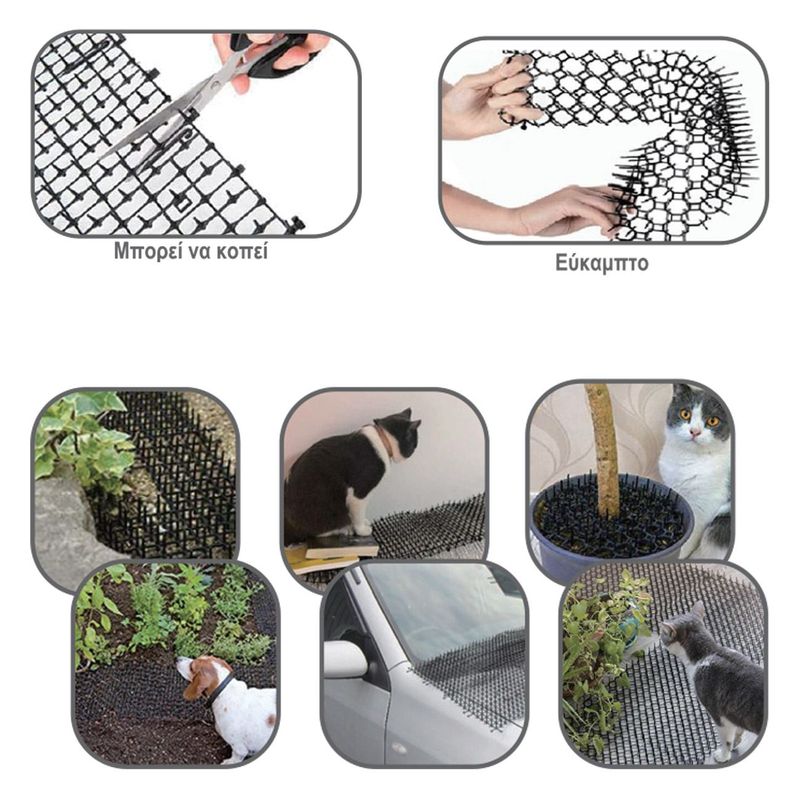 Μπορεί να κοπεί

Εύκαμπτο