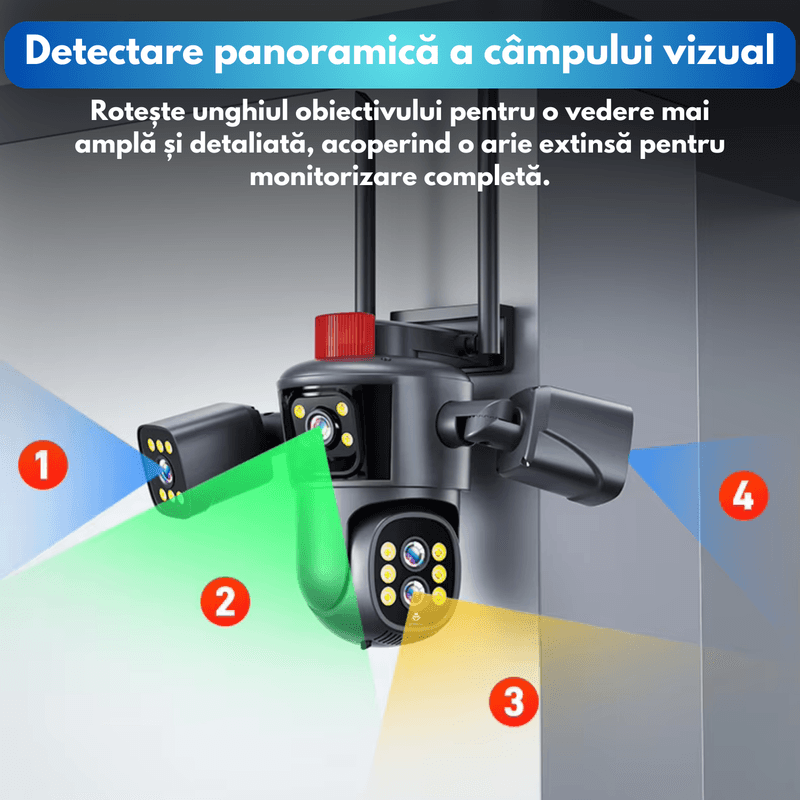 Detectare panoramică a câmpului vizual

Rotește unghiul obiectivului pentru o vedere mai amplă și detaliată, acoperind o arie extinsă pentru monitorizare completă.

1

2

3

4