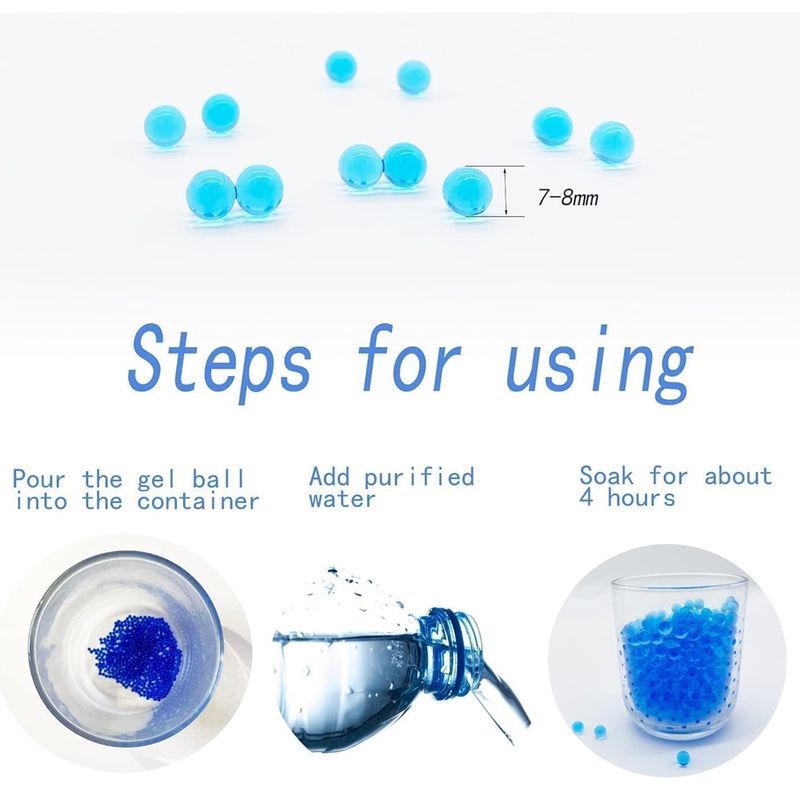 7-8mm

Steps for using

Pour the gel ball into the container

Add purified water

Soak for about 4 hours