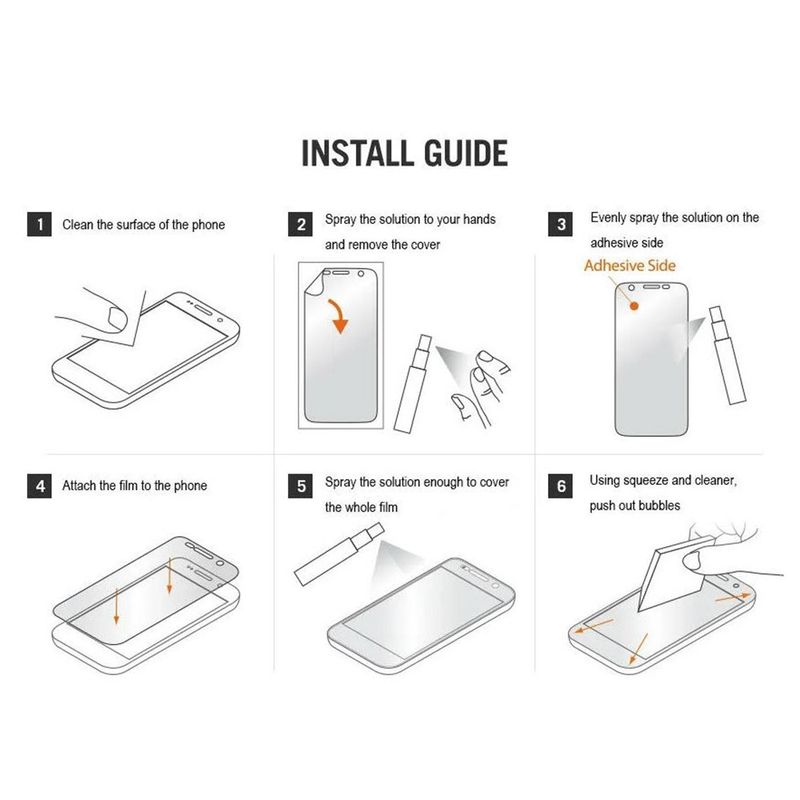 INSTALL GUIDE

1 Clean the surface of the phone

2 Spray the solution to your hands and remove the cover

3 Evenly spray the solution on the adhesive side

Adhesive Side

4 Attach the film to the phone

5 Spray the solution enough to cover the whole film

6 Using squeeze and cleaner, push out bubbles