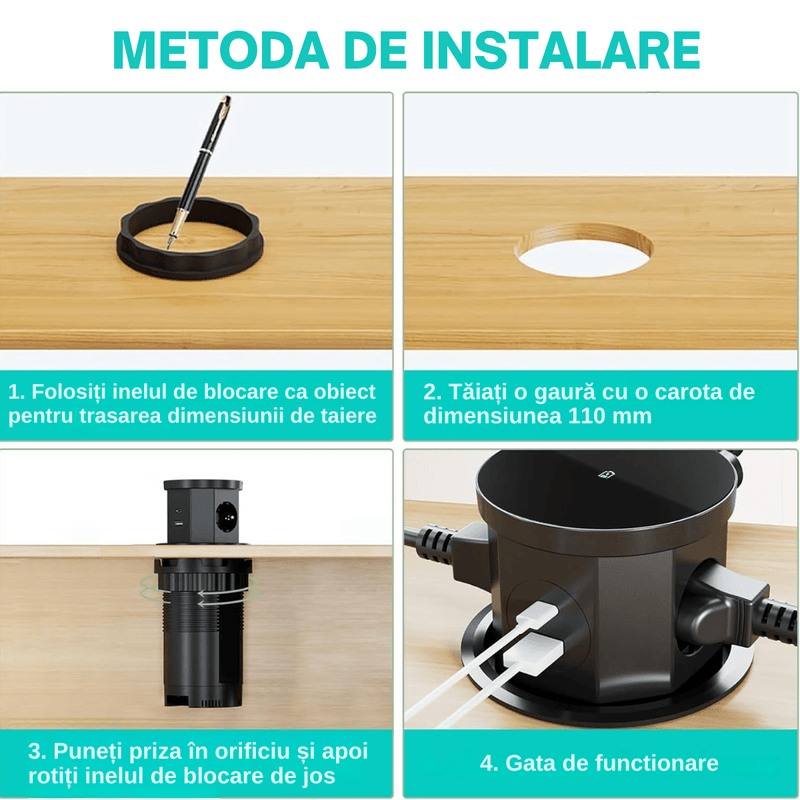 METODA DE INSTALARE

1. Folosiți inelul de blocare ca obiect pentru trasarea dimensiunii de taiere

2. Tăiați o gaură cu o carota de dimensiunea 110 mm

3. Puneți priza în orificiu și apoi rotiți inelul de blocare de jos

4. Gata de functionare