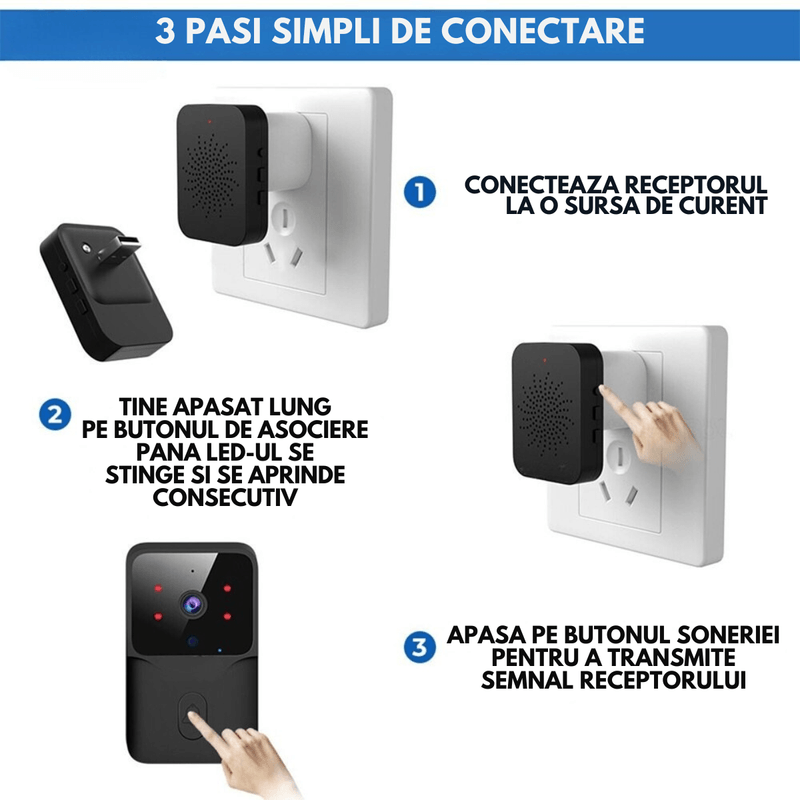 3 PASI SIMPLI DE CONECTARE

1 CONECTEAZA RECEPTORUL LA O SURSA DE CURENT

2 TINE APASAT LUNG PE BUTONUL DE ASOCIERE PANA LED-UL SE STINGE SI SE APRINDE CONSECUTIV

3 APASA PE BUTONUL SONERIEI PENTRU A TRANSMITE SEMNAL RECEPTORULUI