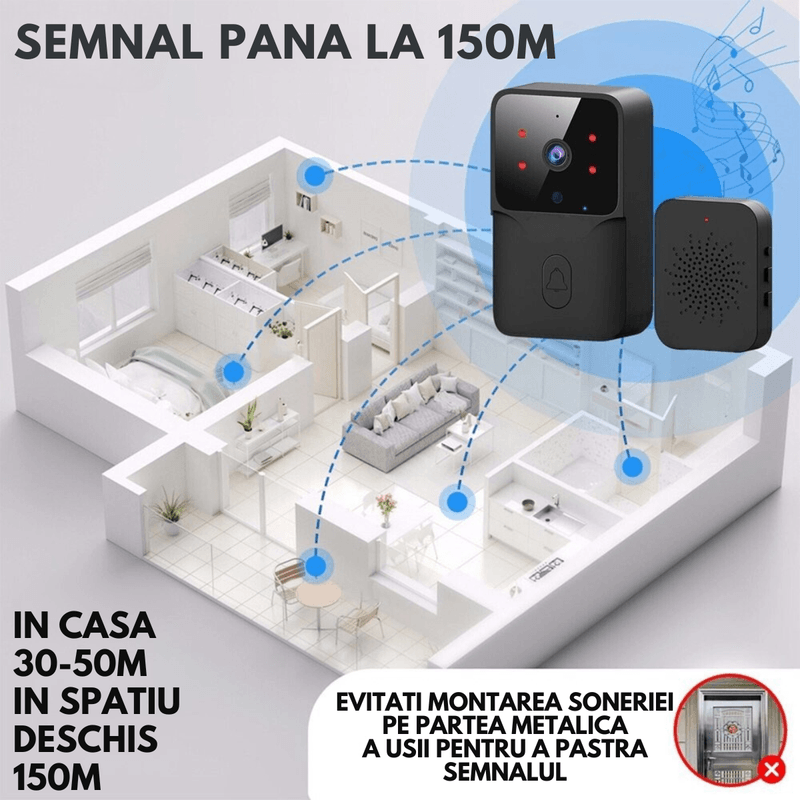 SEMNAL PANA LA 150M

IN CASA 30-50M IN SPATIU DESCHIS 150M

EVITATI MONTAREA SONERIEI PE PARTEA METALICA A USII PENTRU A PASTRA SEMNALUL