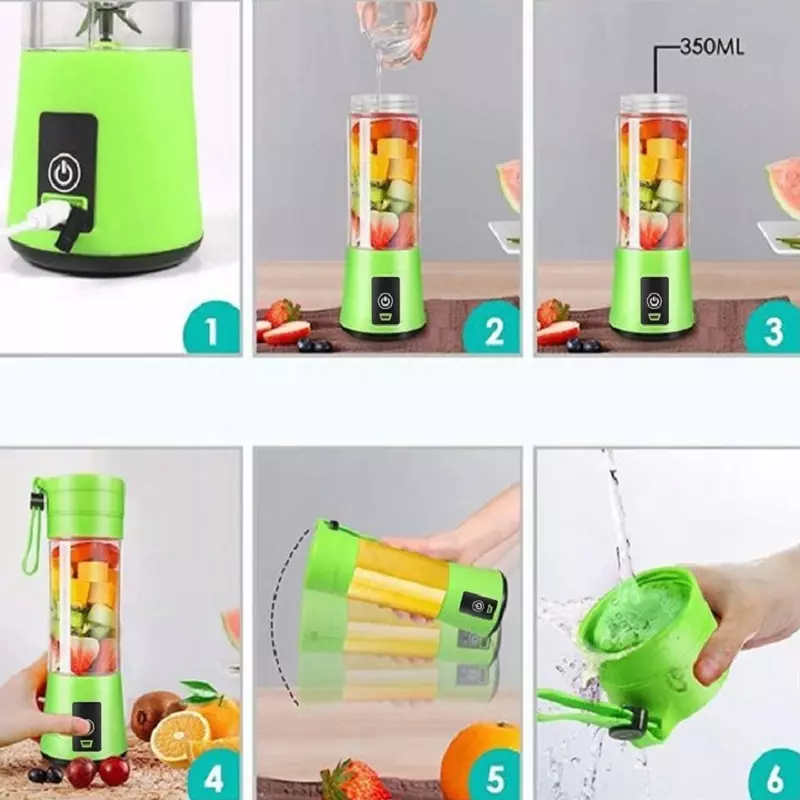 1

2

350ML

3

4

5

6