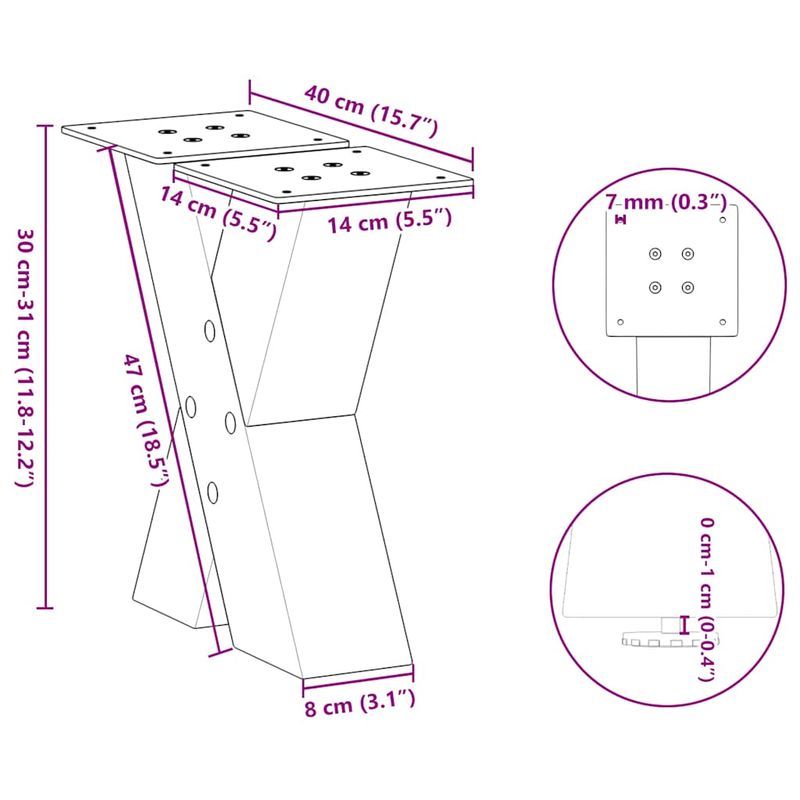 40 cm (15.7″)

14 cm (5.5″)

14 cm (5.5″)

30 cm-31 cm (11.8-12.2″)

47 cm (18.5″)

8 cm (3.1″)

7 mm (0.3″)

0 cm-1 cm (0-0.4″)