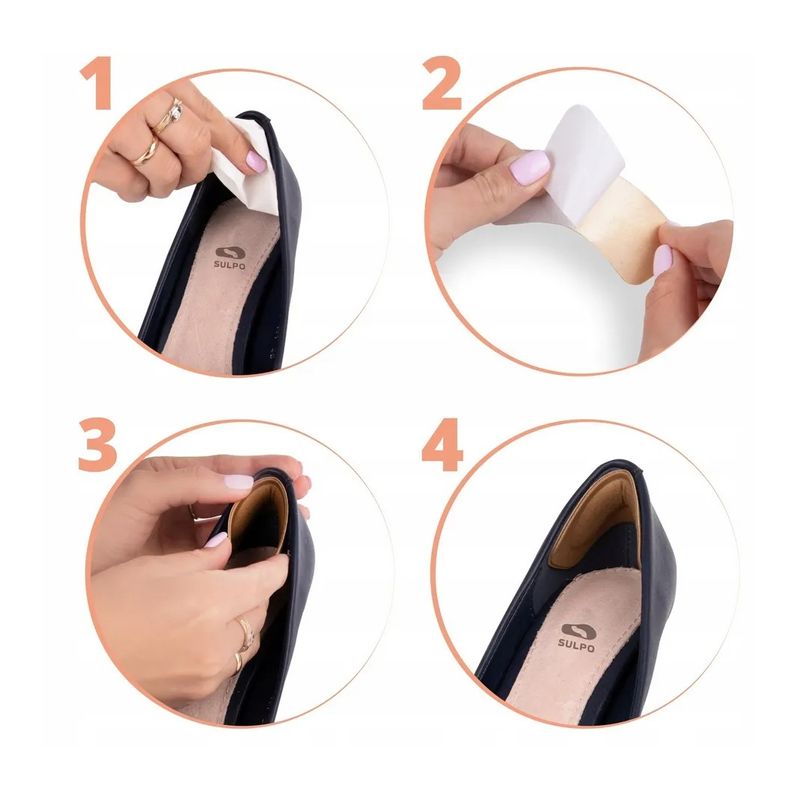 1

SULPO

2

3

4

SULPO