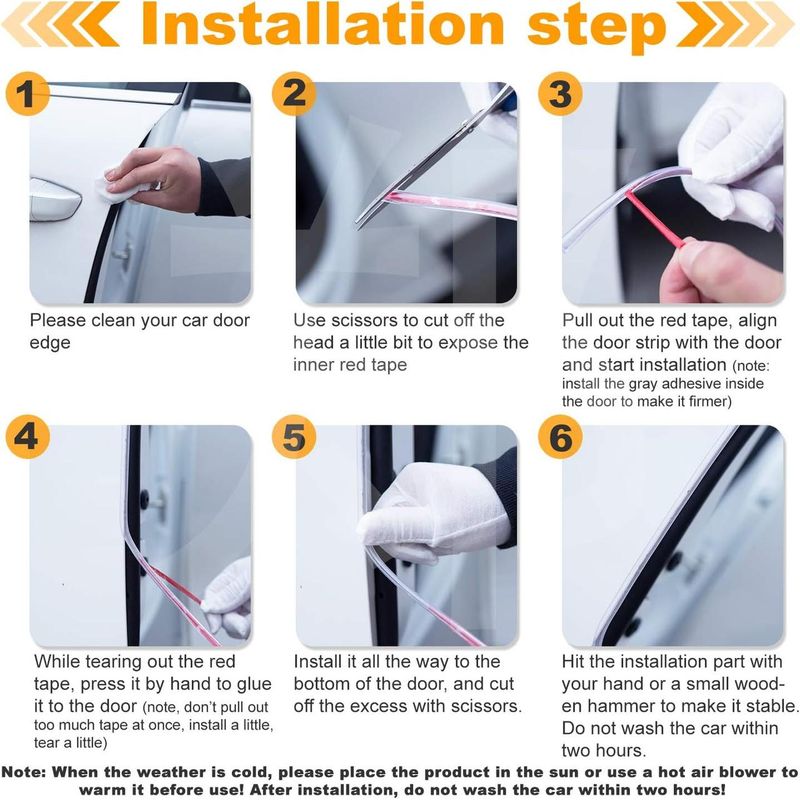 Installation step

1

Please clean your car door edge

2

Use scissors to cut off the head a little bit to expose the inner red tape

3

Pull out the red tape, align the door strip with the door and start installation (note: install the gray adhesive inside the door to make it firmer)

4

While tearing out the red tape, press it by hand to glue it to the door (note, don't pull out too much tape at once, install a little, tear a little)

5

Install it all the way to the bottom of the door, and cut off the excess with scissors.

6

Hit the installation part with your hand or a small wooden hammer to make it stable. Do not wash the car within two hours.

Note: When the weather is cold, please place the product in the sun or use a hot air blower to warm it before use! After installation, do not wash the car within two hours!