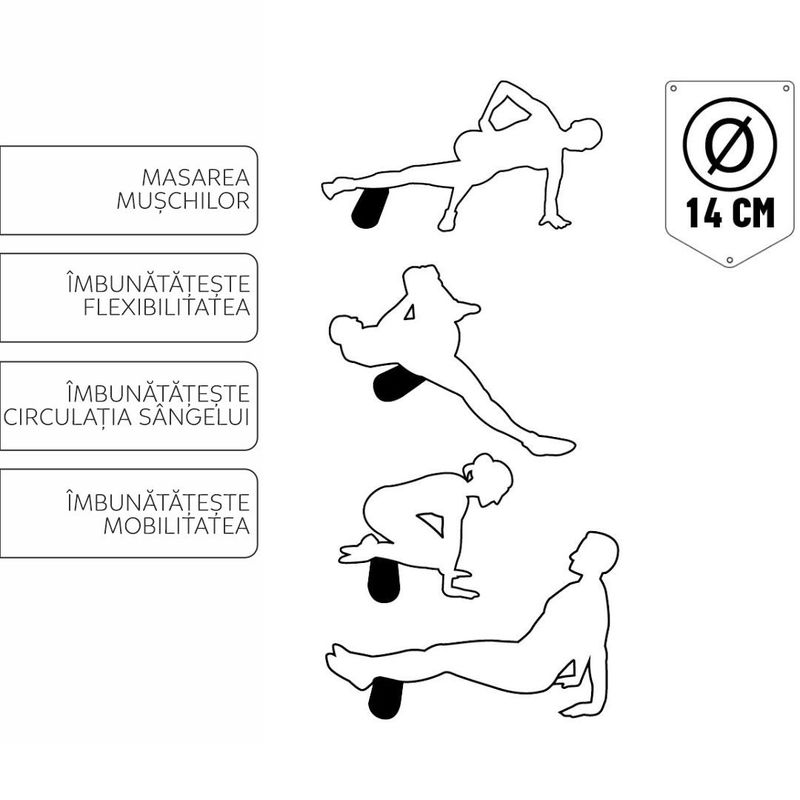 MASAREA MUȘCHILOR

ÎMBUNĂTĂȚEȘTE FLEXIBILITATEA

ÎMBUNĂTĂȚEȘTE CIRCULAȚIA SÂNGELUI

ÎMBUNĂTĂȚEȘTE MOBILITATEA

Ø

14 CM