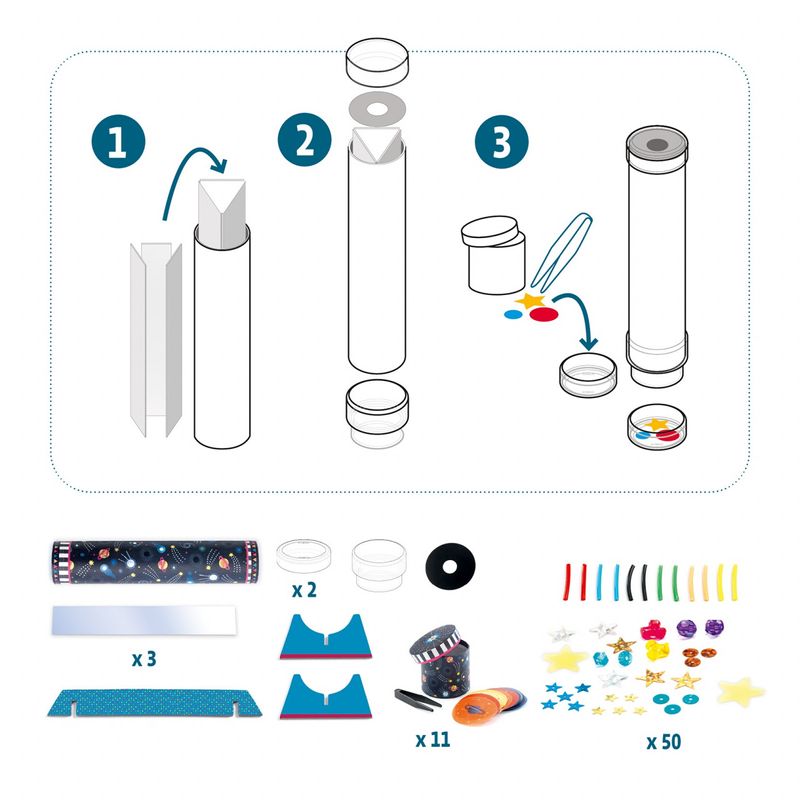 1

2

3

x 2

x 3

x 11

x 50