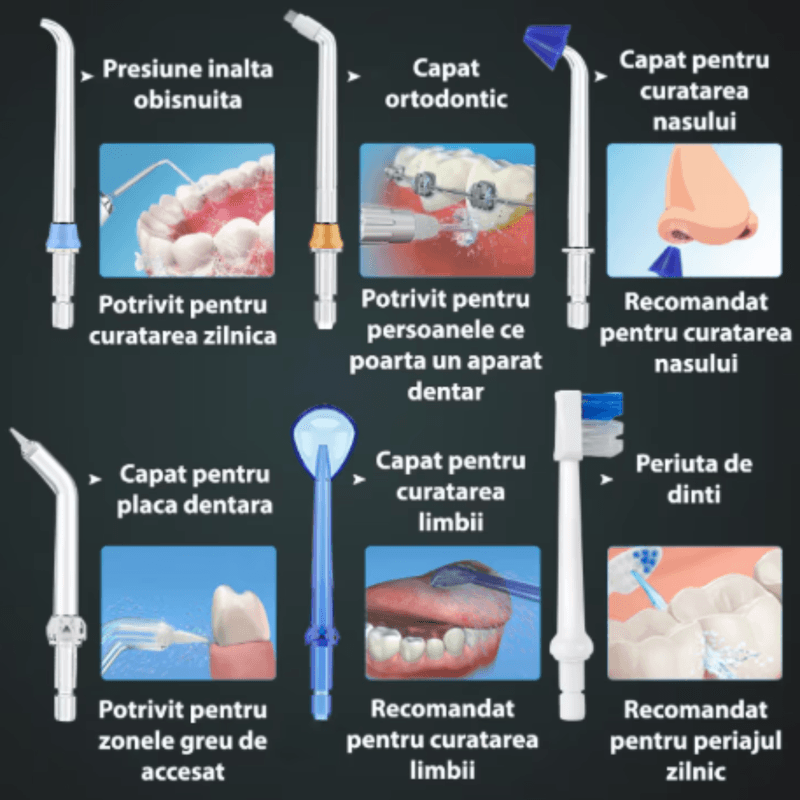 Presiune inalta obisnuita

Potrivit pentru curatarea zilnica

Capat ortodontic

Potrivit pentru persoanele ce poarta un aparat dentar

Capat pentru curatarea nasului

Recomandat pentru curatarea nasului

Capat pentru placa dentara

Potrivit pentru zonele greu de accesat

Capat pentru curatarea limbii

Recomandat pentru curatarea limbii

Periuta de dinti

Recomandat pentru periajul zilnic