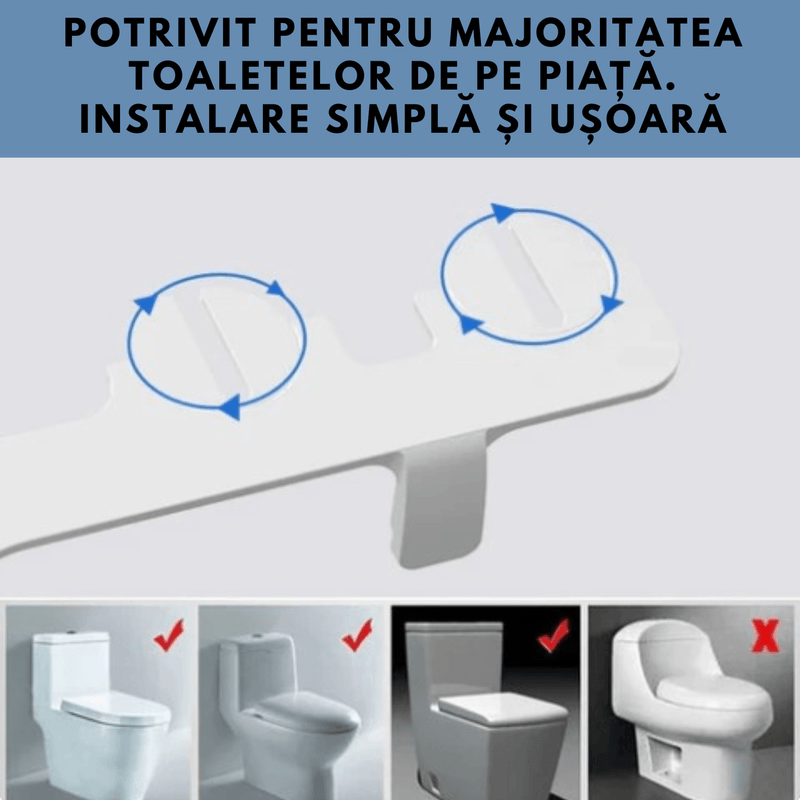 POTRIVIT PENTRU MAJORITATEA TOALETELOR DE PE PIAȚĂ. INSTALARE SIMPLĂ ȘI UȘOARĂ