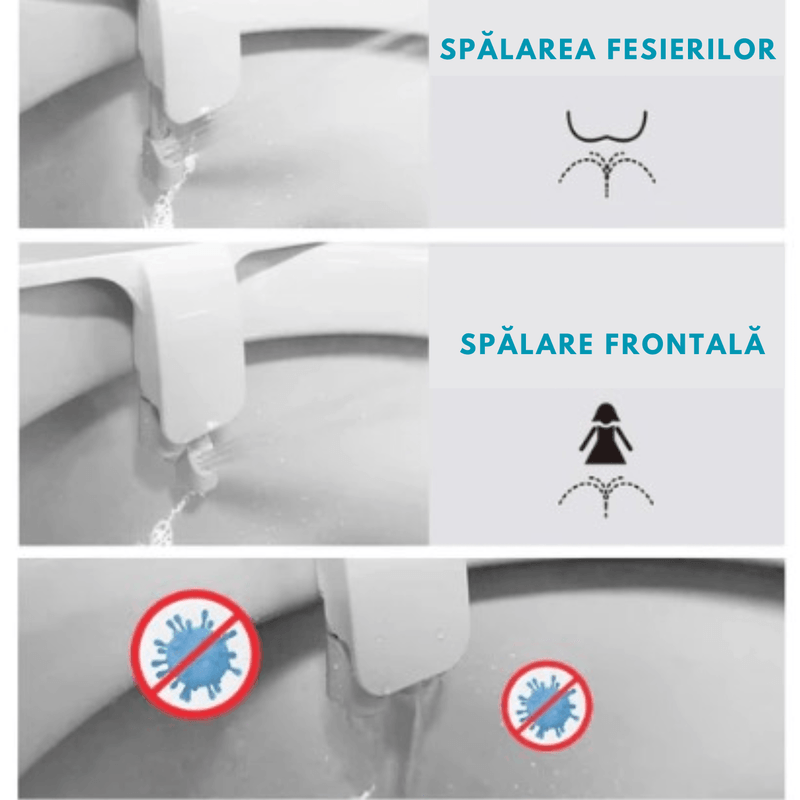 SPĂLAREA FESIERILOR

SPĂLARE FRONTALĂ