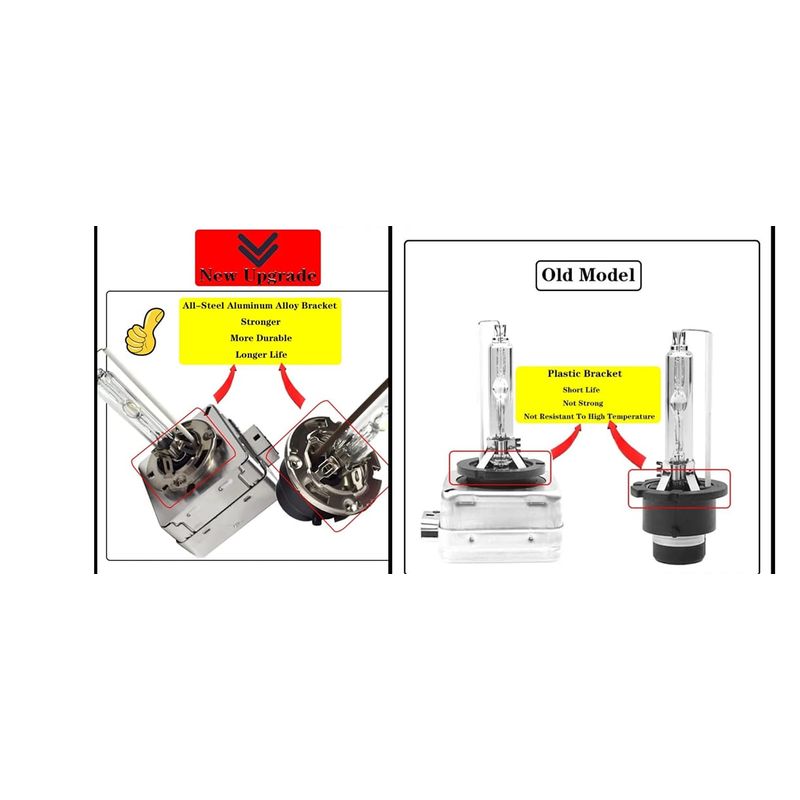 New Upgrade

All-Steel Aluminum Alloy Bracket
Stronger
More Durable
Longer Life

Old Model

Plastic Bracket
Short Life
Not Strong
Not Resistant To High Temperature