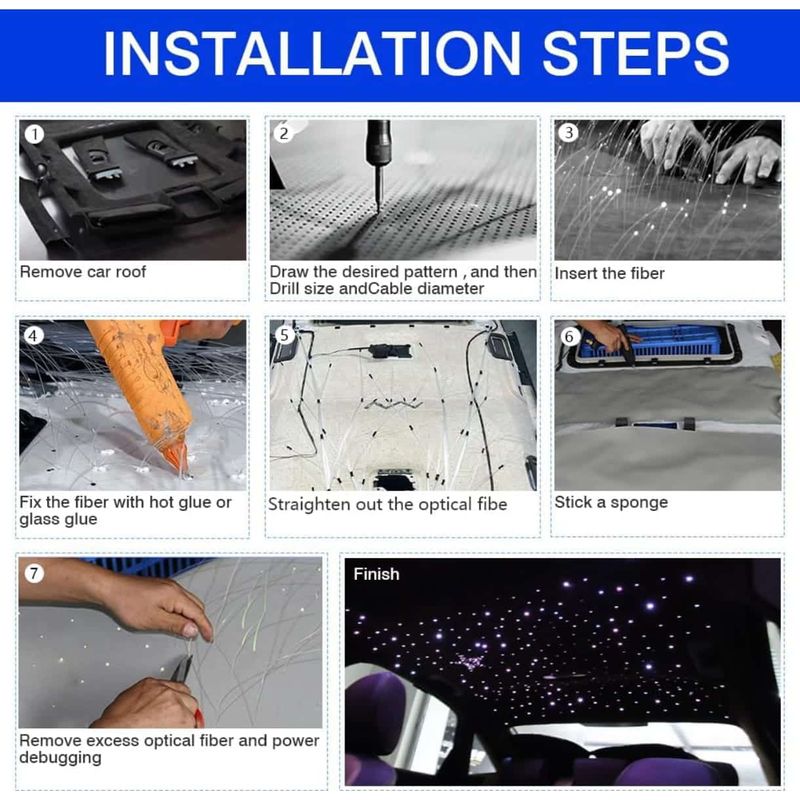 INSTALLATION STEPS

1
Remove car roof

2
Draw the desired pattern , and then Drill size andCable diameter

3
Insert the fiber

4
Fix the fiber with hot glue or glass glue

5
Straighten out the optical fibe

6
Stick a sponge

7
Remove excess optical fiber and power debugging

Finish