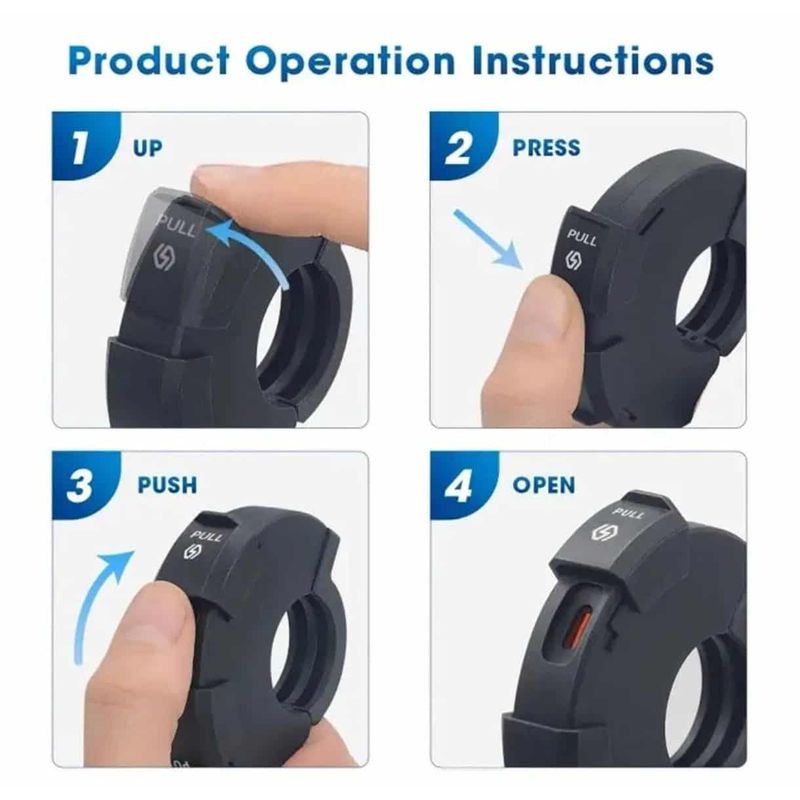 Product Operation Instructions

1 UP

PULL

2 PRESS

PULL

3 PUSH

PULL

4 OPEN

PULL