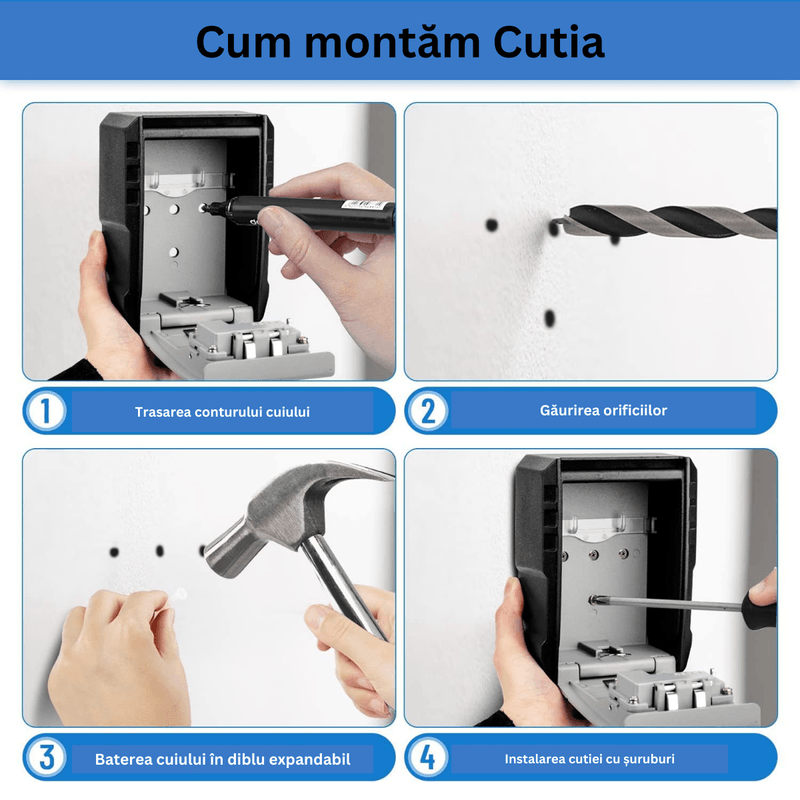 Cum montăm Cutia

1 Trasarea conturului cuiului

2 Găurirea orificiilor

3 Baterea cuiului în diblu expandabil

4 Instalarea cutiei cu șuruburi