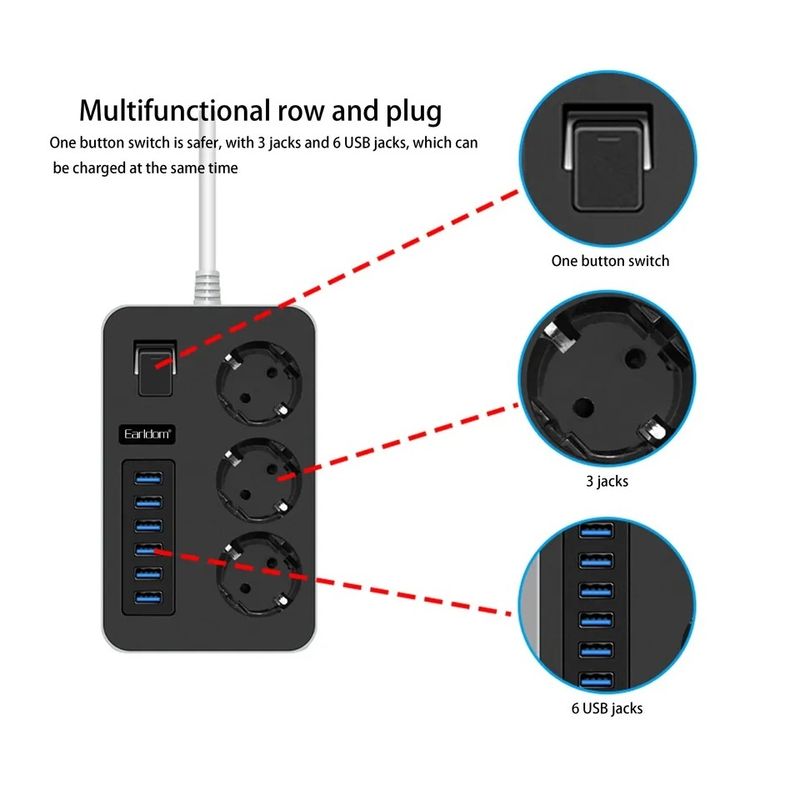 Multifunctional row and plug

One button switch is safer, with 3 jacks and 6 USB jacks, which can be charged at the same time

Earldom

One button switch

3 jacks

6 USB jacks