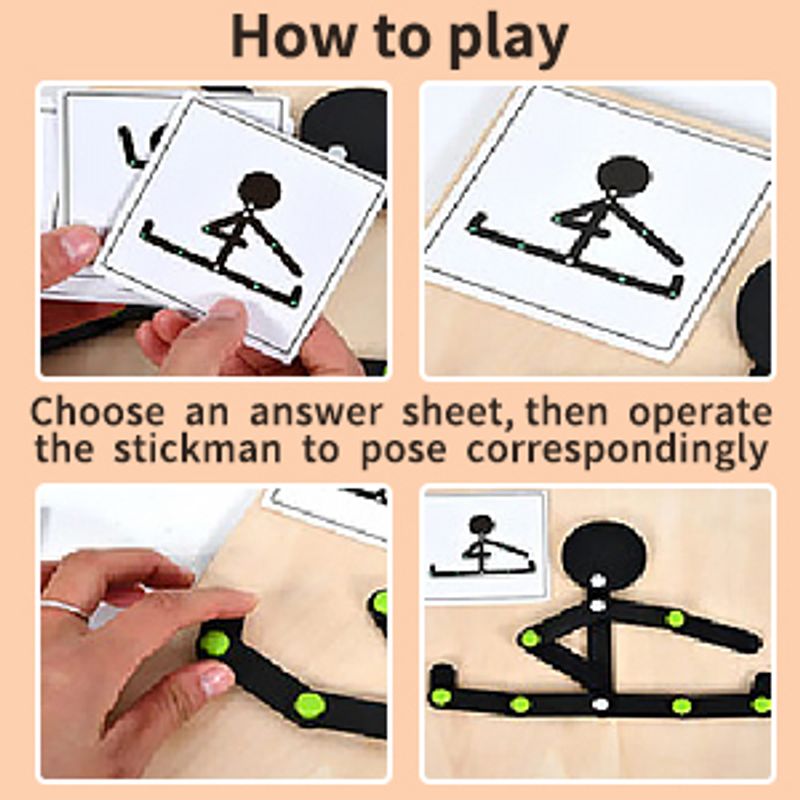 How to play

Choose an answer sheet, then operate the stickman to pose correspondingly