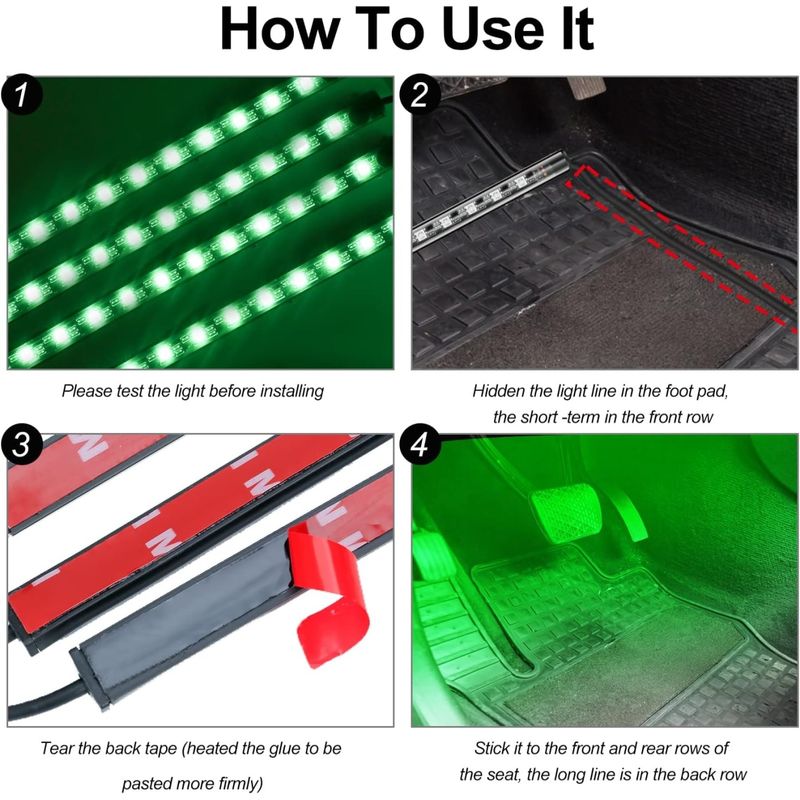 How To Use It

1

Please test the light before installing

2

Hidden the light line in the foot pad, the short -term in the front row

3

Tear the back tape (heated the glue to be pasted more firmly)

4

Stick it to the front and rear rows of the seat, the long line is in the back row