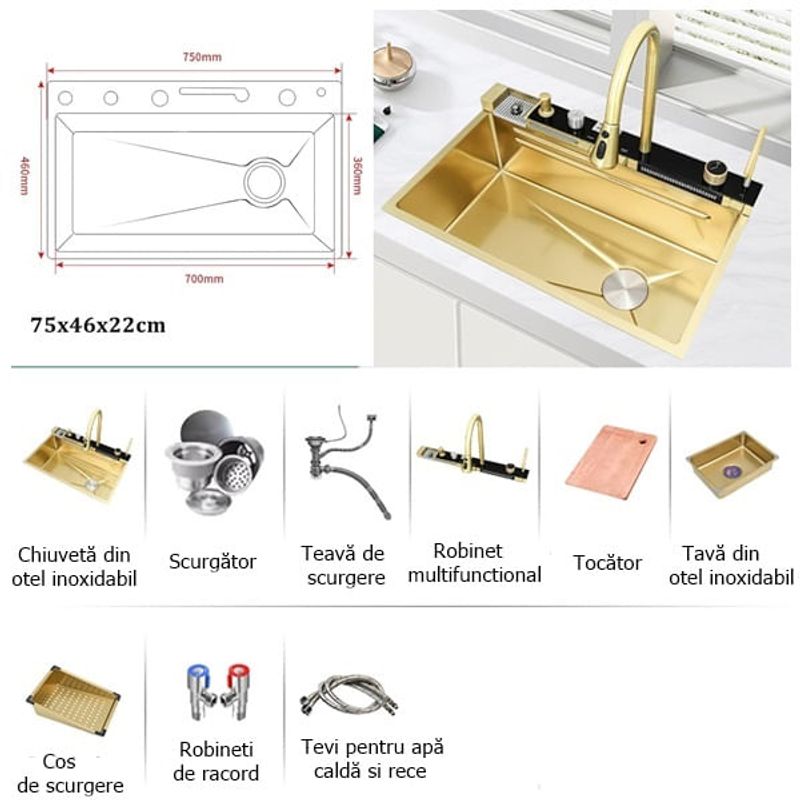 750mm

460mm

360mm

700mm

75x46x22cm

Chiuvetă din otel inoxidabil

Scurgător

Teavă de scurgere

Robinet multifunctional

Tocător

Tavă din otel inoxidabil

Cos de scurgere

Robineti de racord

Tevi pentru apă caldă si rece