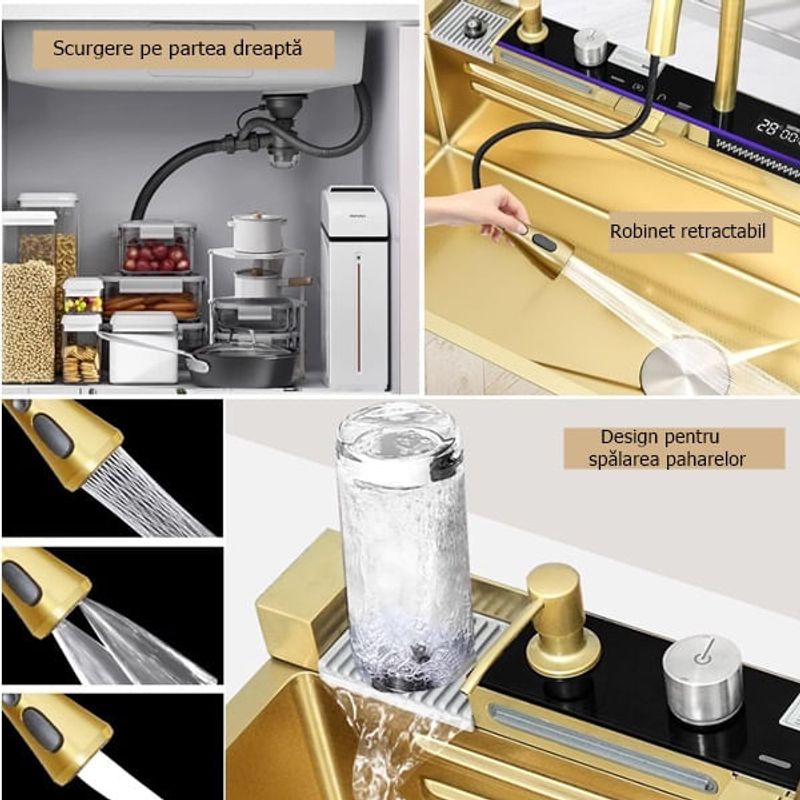 Scurgere pe partea dreaptă

28

Robinet retractabil

Design pentru spălarea paharelor