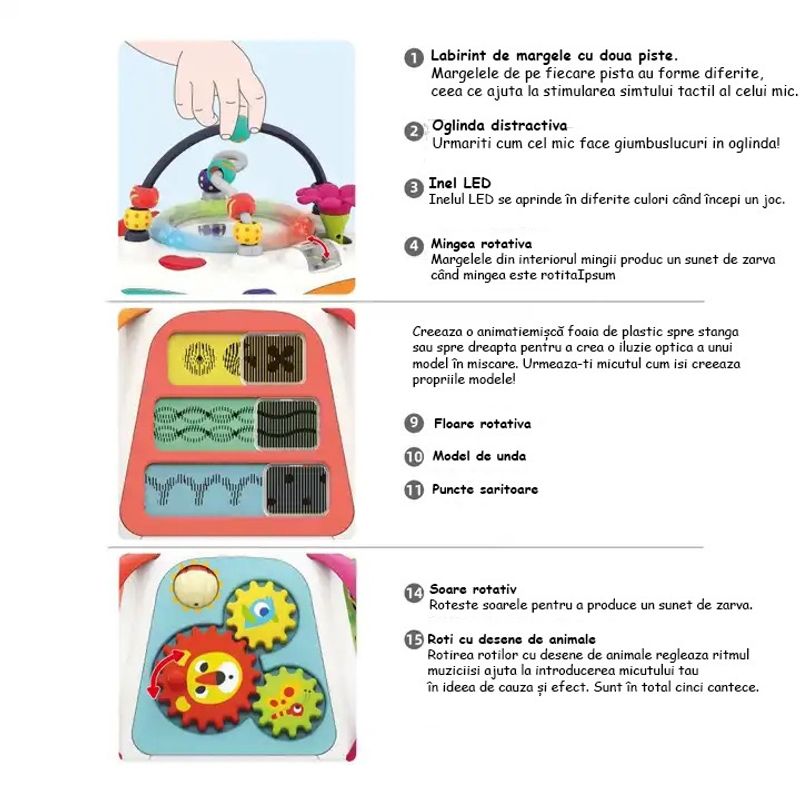 1 Labirint de margele cu doua piste.
Margelele de pe fiecare pista au forme diferite, ceea ce ajuta la stimularea simtului tactil al celui mic.

2 Oglinda distractiva
Urmariti cum cel mic face giumbuslucuri in oglinda!

3 Inel LED
Inelul LED se aprinde în diferite culori când începi un joc.

4 Mingea rotativa
Margelele din interiorul mingii produc un sunet de zarva când mingea este rotitaIpsum

Creeaza o animatiemișcă foaia de plastic spre stanga sau spre dreapta pentru a crea o iluzie optica a unui model în miscare. Urmeaza-ti micutul cum isi creeaza propriile modele!

9 Floare rotativa

10 Model de unda

11 Puncte saritoare

14 Soare rotativ
Roteste soarele pentru a produce un sunet de zarva.

15 Roti cu desene de animale
Rotirea rotilor cu desene de animale regleaza ritmul muziciisi ajuta la introducerea micutului tau în ideea de cauza și efect. Sunt în total cinci cantece.