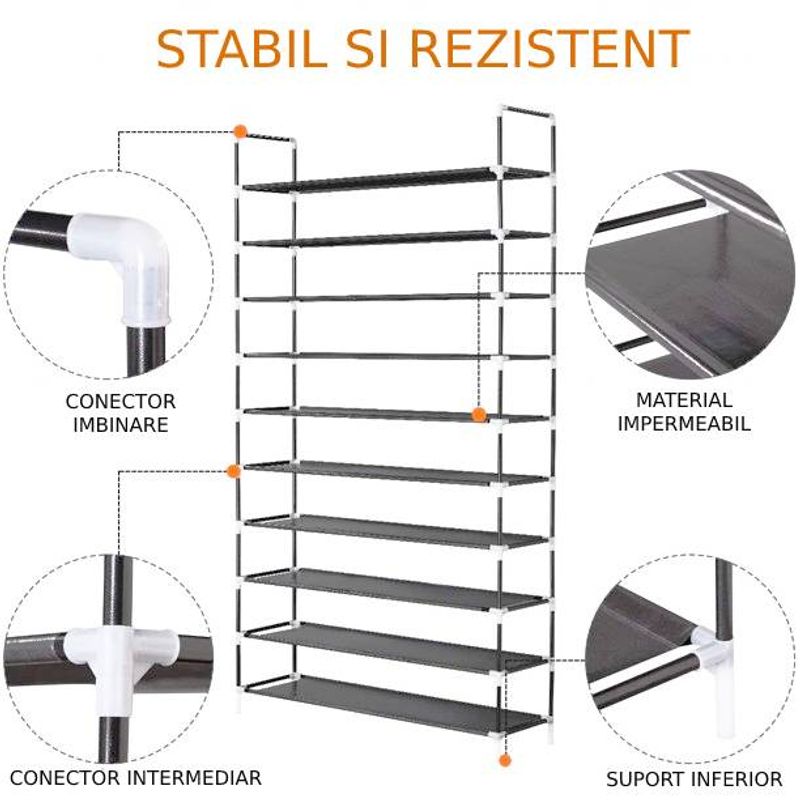 STABIL SI REZISTENT

CONECTOR IMBINARE

MATERIAL IMPERMEABIL

CONECTOR INTERMEDIAR

SUPORT INFERIOR