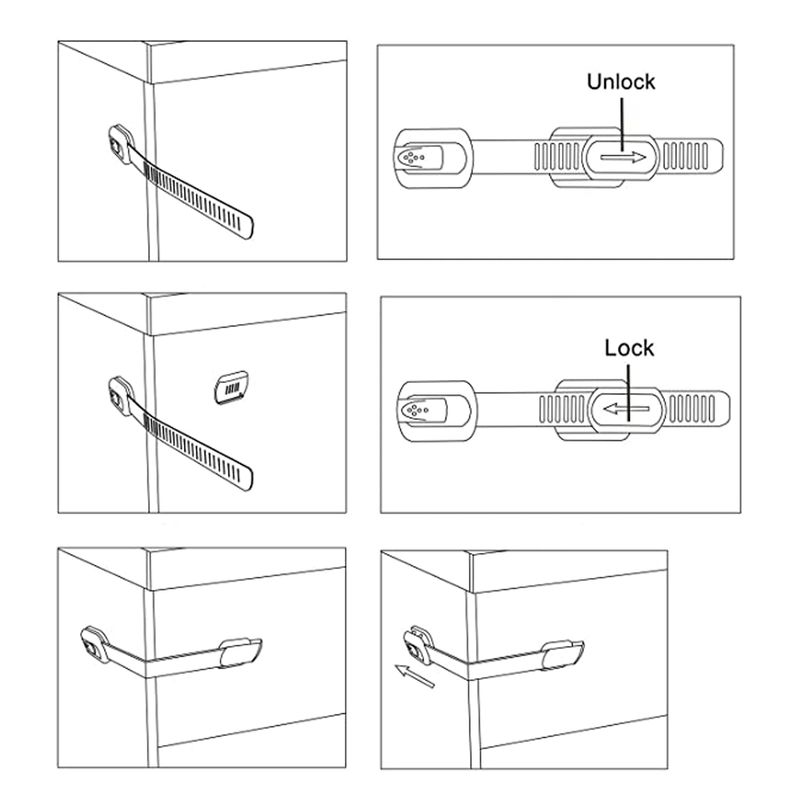 Unlock

Lock