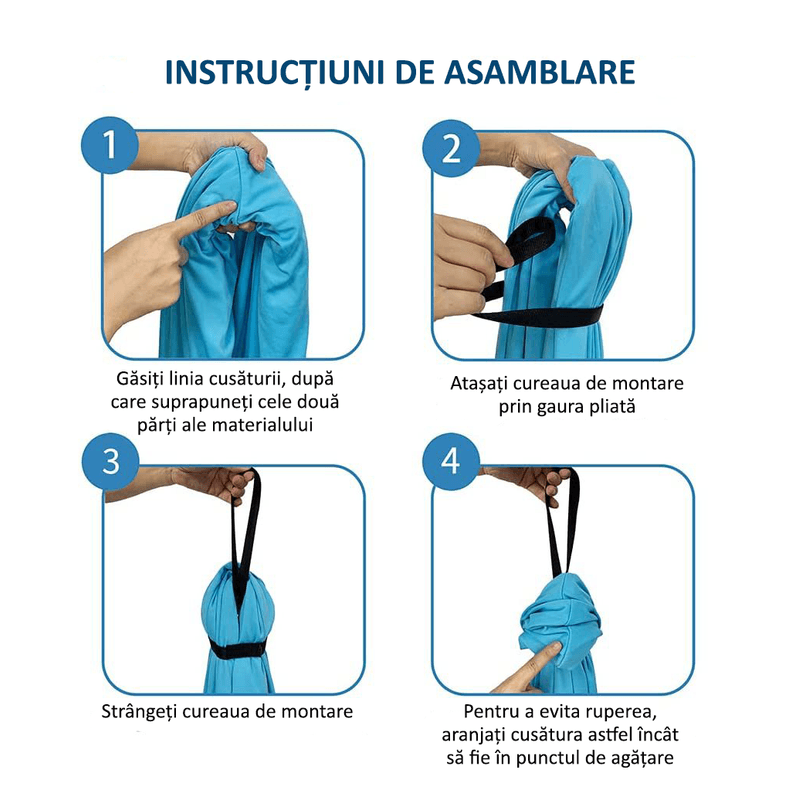 INSTRUCȚIUNI DE ASAMBLARE

1

Găsiți linia cusăturii, după care suprapuneți cele două părți ale materialului

2

Atașați cureaua de montare prin gaura pliată

3

Strângeți cureaua de montare

4

Pentru a evita ruperea, aranjați cusătura astfel încât să fie în punctul de agățare