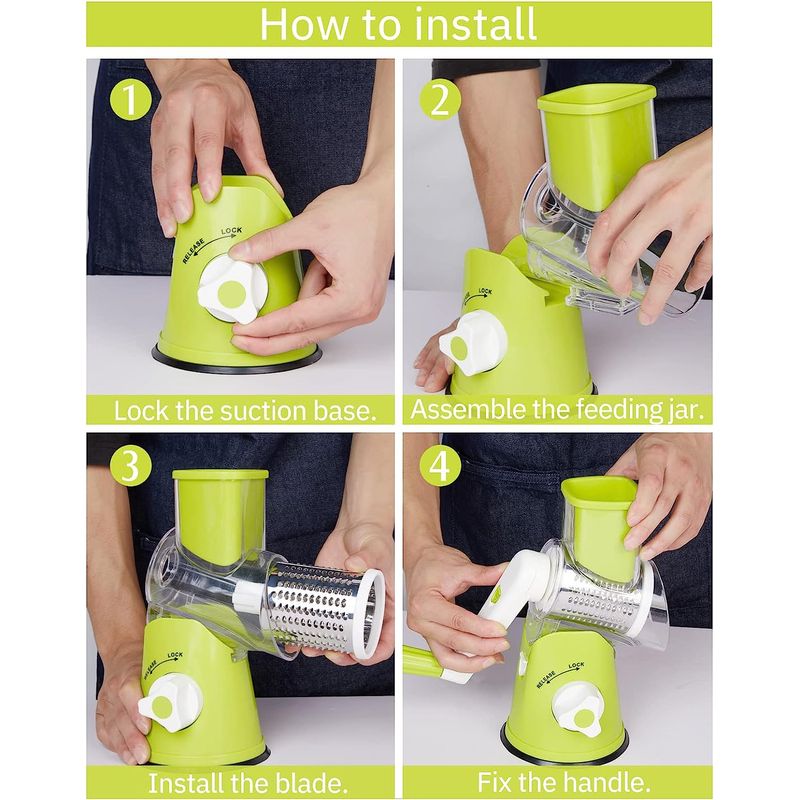 How to install

1

RELEASE LOCK

Lock the suction base.

2

LOCK

Assemble the feeding jar.

3

RELEASE LOCK

Install the blade.

4

RELEASE LOCK

Fix the handle.