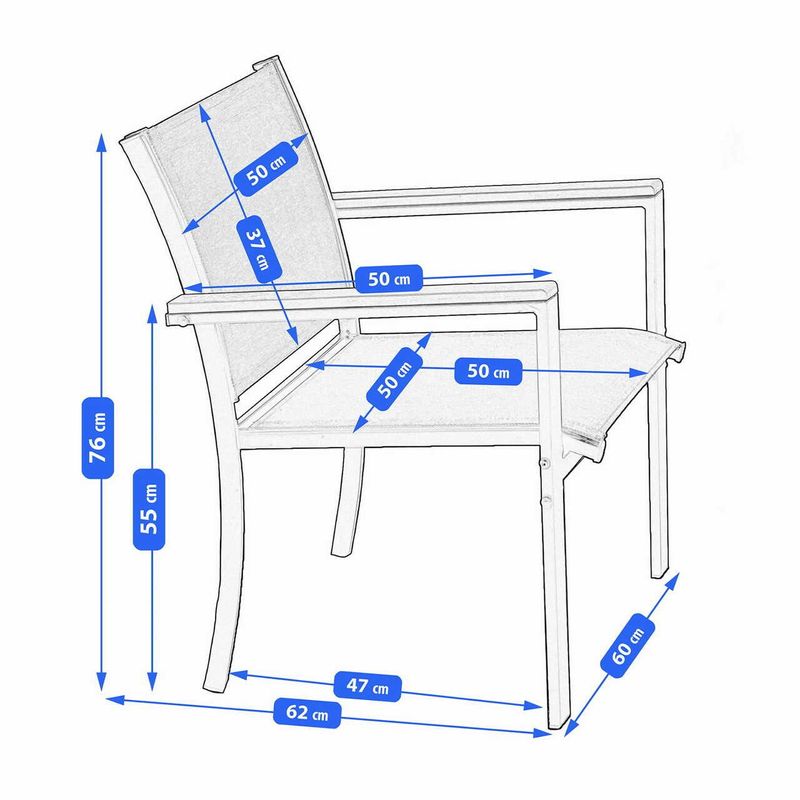 50 cm
37 cm
50 cm
50 cm
50 cm
76 cm
55 cm
60 cm
47 cm
62 cm