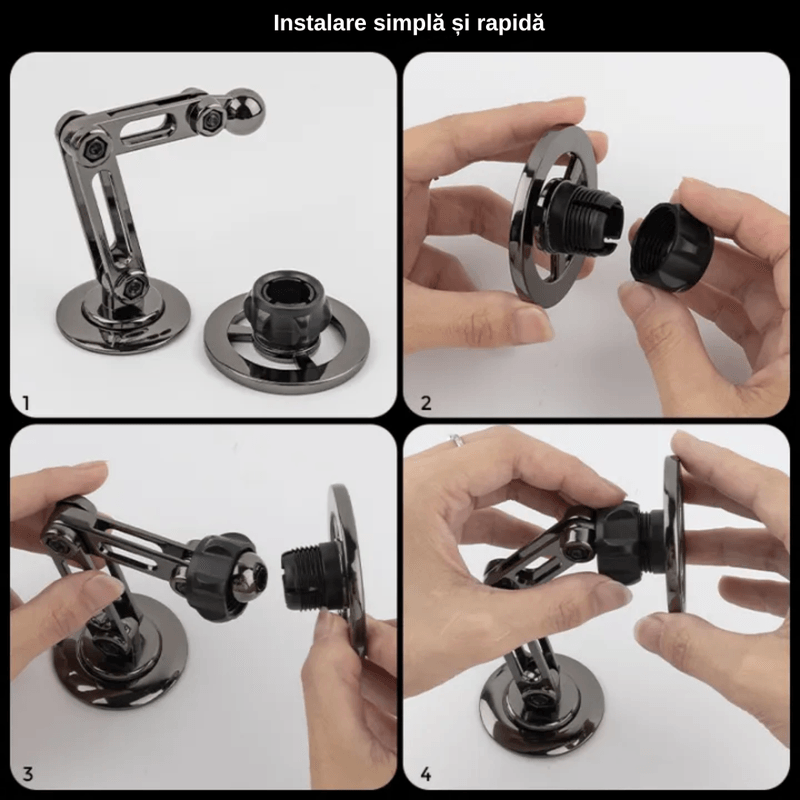 Instalare simplă și rapidă

1

2

3

4