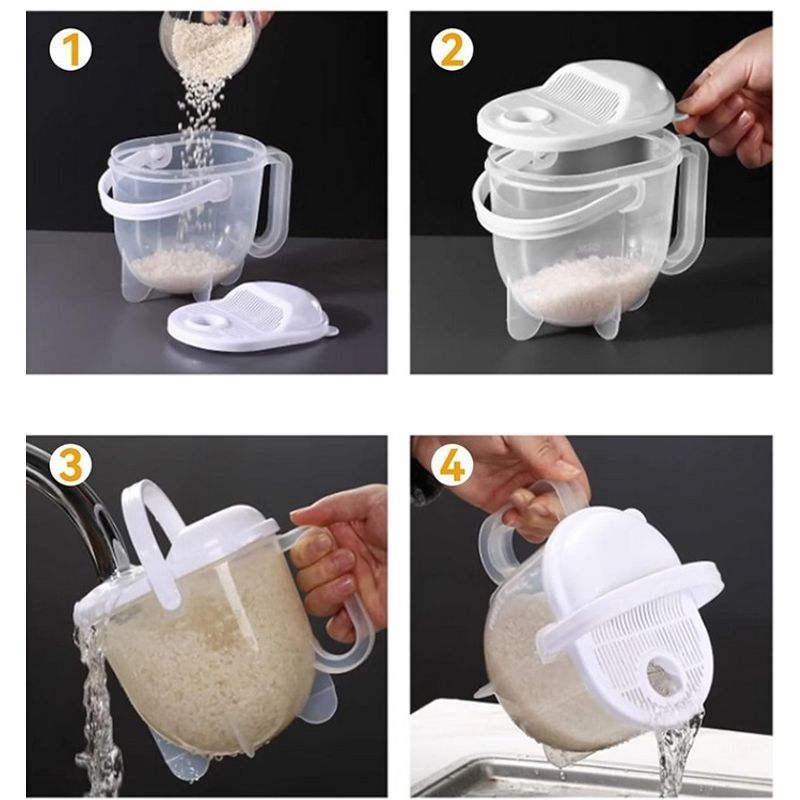 1

2

3

4