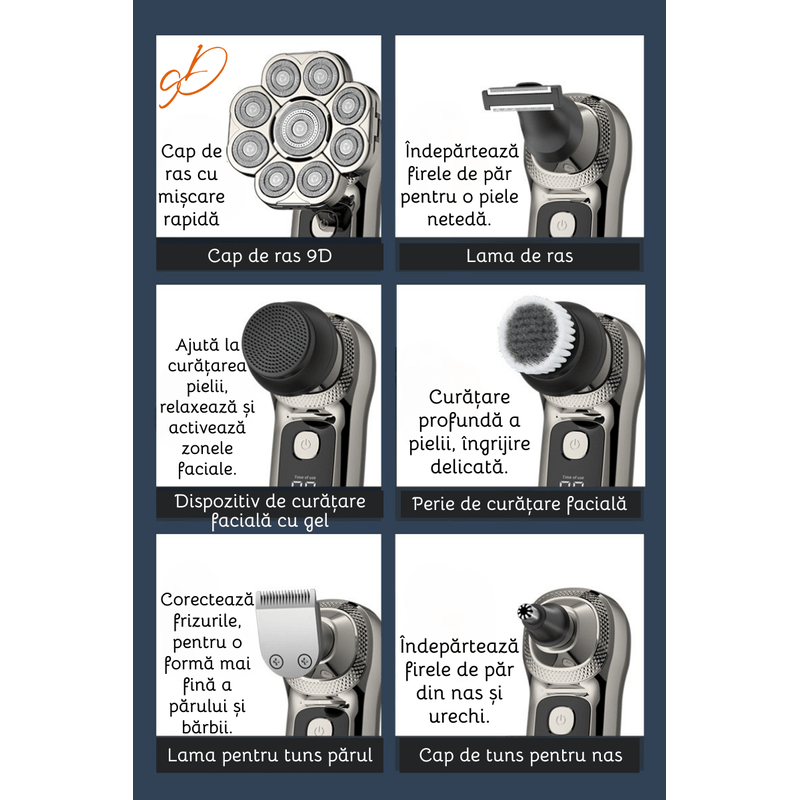 9D

Cap de ras cu mișcare rapidă

Cap de ras 9D

Îndepărtează firele de păr pentru o piele netedă.

Lama de ras

Ajută la curățarea pielii, relaxează și activează zonele faciale.

Time of use

Dispozitiv de curățare facială cu gel

Curățare profundă a pielii, îngrijire delicată.

Time of use

Perie de curățare facială

Corectează frizurile, pentru o formă mai fină a părului și bărbii.

Lama pentru tuns părul

Îndepărtează firele de păr din nas și urechi.

Cap de tuns pentru nas