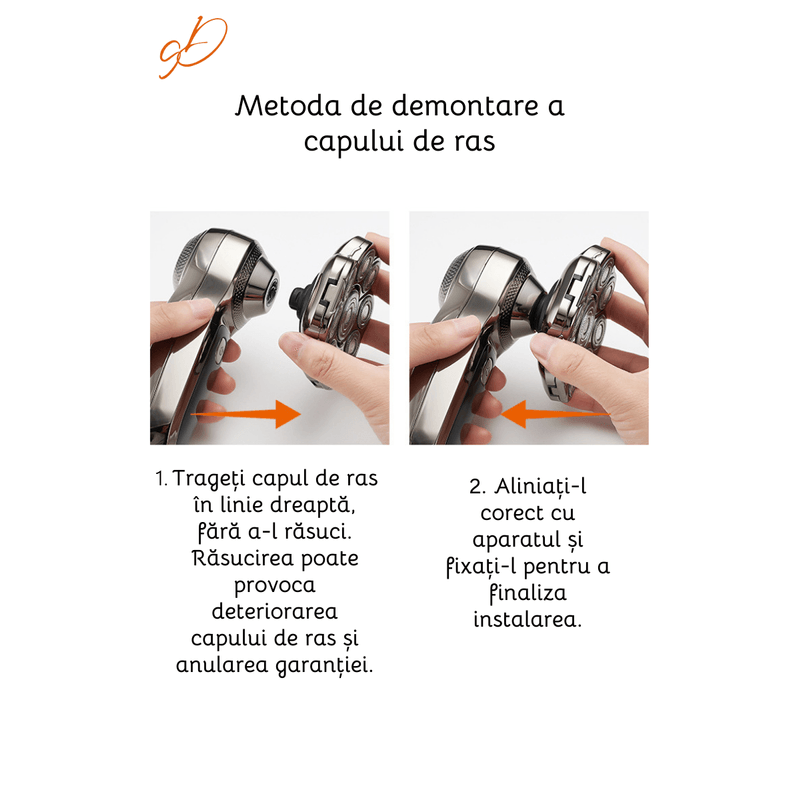 gD

Metoda de demontare a capului de ras

1. Trageți capul de ras în linie dreaptă, fără a-l răsuci. Răsucirea poate provoca deteriorarea capului de ras și anularea garanției.

2. Aliniați-l corect cu aparatul și fixați-l pentru a finaliza instalarea.