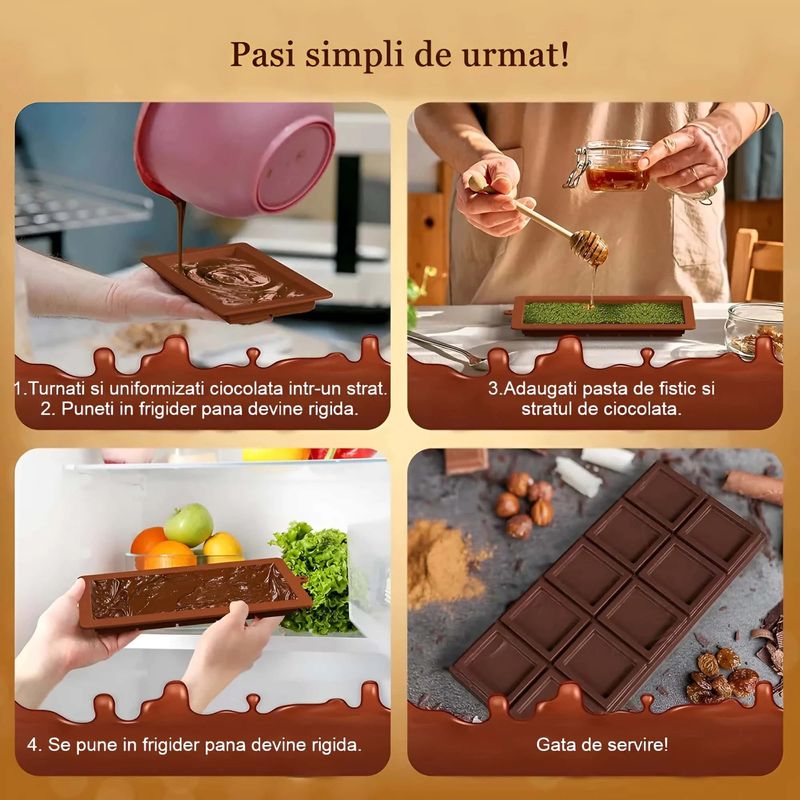 Pasi simpli de urmat!

1.Turnati si uniformizati ciocolata intr-un strat.
2. Puneti in frigider pana devine rigida.

3.Adaugati pasta de fistic si stratul de ciocolata.

4. Se pune in frigider pana devine rigida.

Gata de servire!