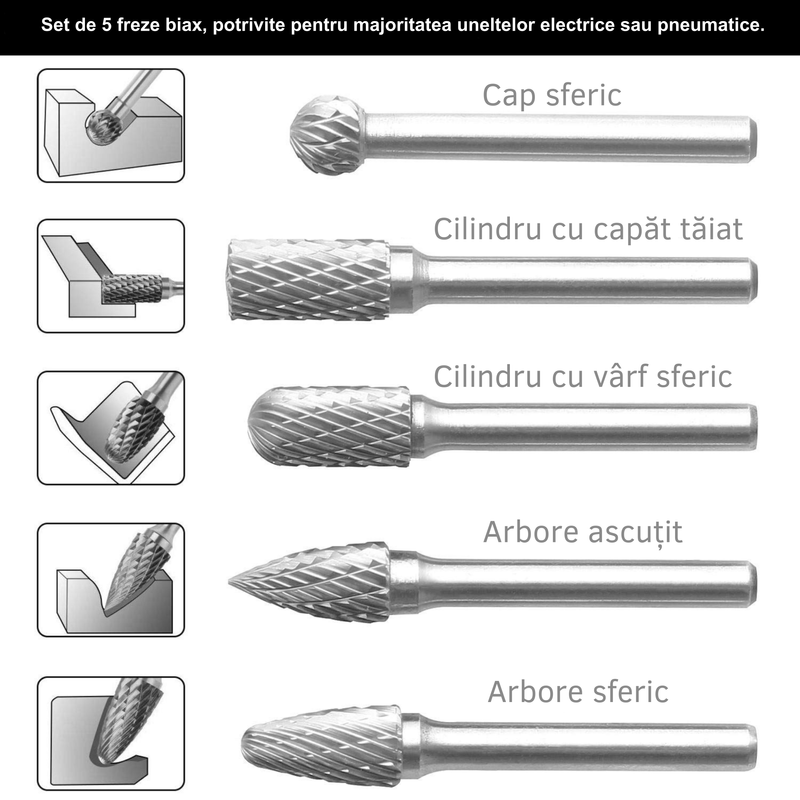 Set de 5 freze biax, potrivite pentru majoritatea uneltelor electrice sau pneumatice.

Cap sferic

Cilindru cu capăt tăiat

Cilindru cu vârf sferic

Arbore ascuțit

Arbore sferic