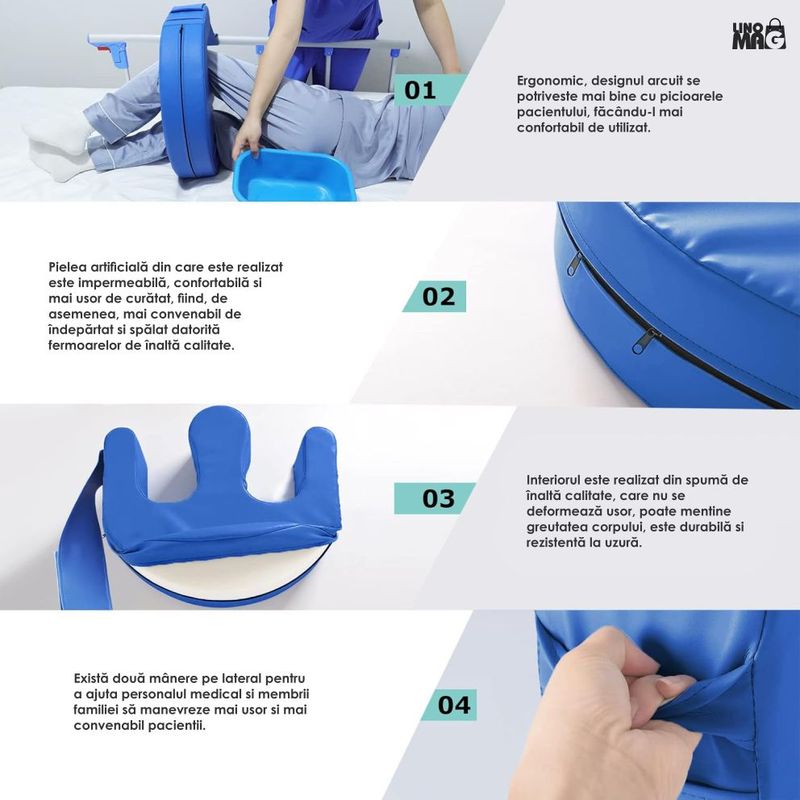 UNO MAG

01

Ergonomic, designul arcuit se potriveste mai bine cu picioarele pacientului, făcându-l mai confortabil de utilizat.

Pielea artificială din care este realizat este impermeabilă, confortabilă si mai usor de curătat, fiind, de asemenea, mai convenabil de îndepărtat si spălat datorită fermoarelor de înaltă calitate.

02

03

Interiorul este realizat din spumă de înaltă calitate, care nu se deformează usor, poate mentine greutatea corpului, este durabilă si rezistentă la uzură.

Există două mânere pe lateral pentru a ajuta personalul medical si membrii familiei să manevreze mai usor si mai convenabil pacientii.

04