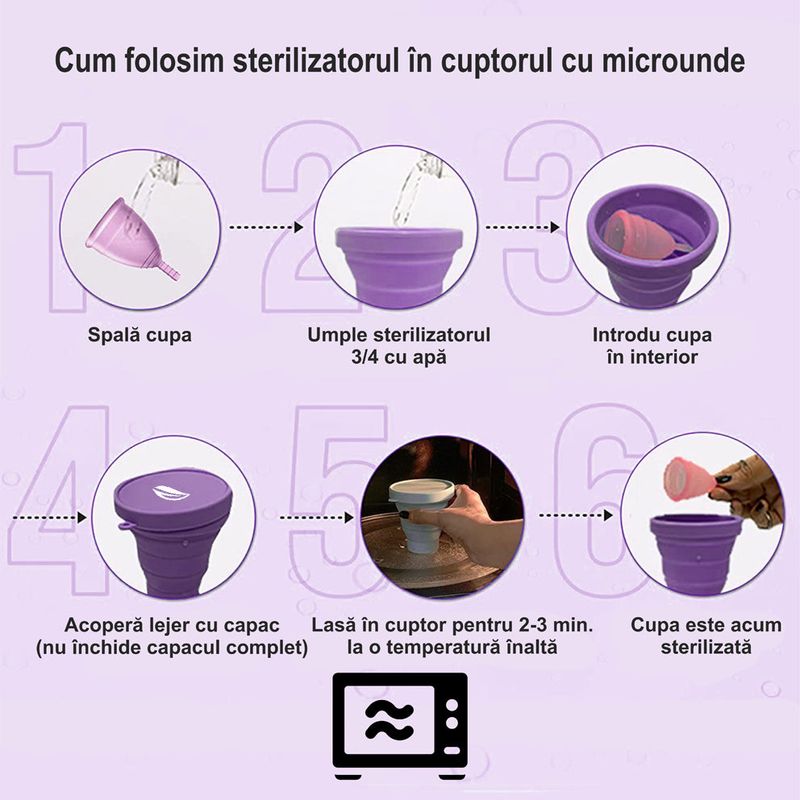 Cum folosim sterilizatorul în cuptorul cu microunde

1

Spală cupa

2

Umple sterilizatorul 3/4 cu apă

3

Introdu cupa în interior

4

Acoperă lejer cu capac (nu închide capacul complet)

5

Lasă în cuptor pentru 2-3 min. la o temperatură înaltă

6

Cupa este acum sterilizată